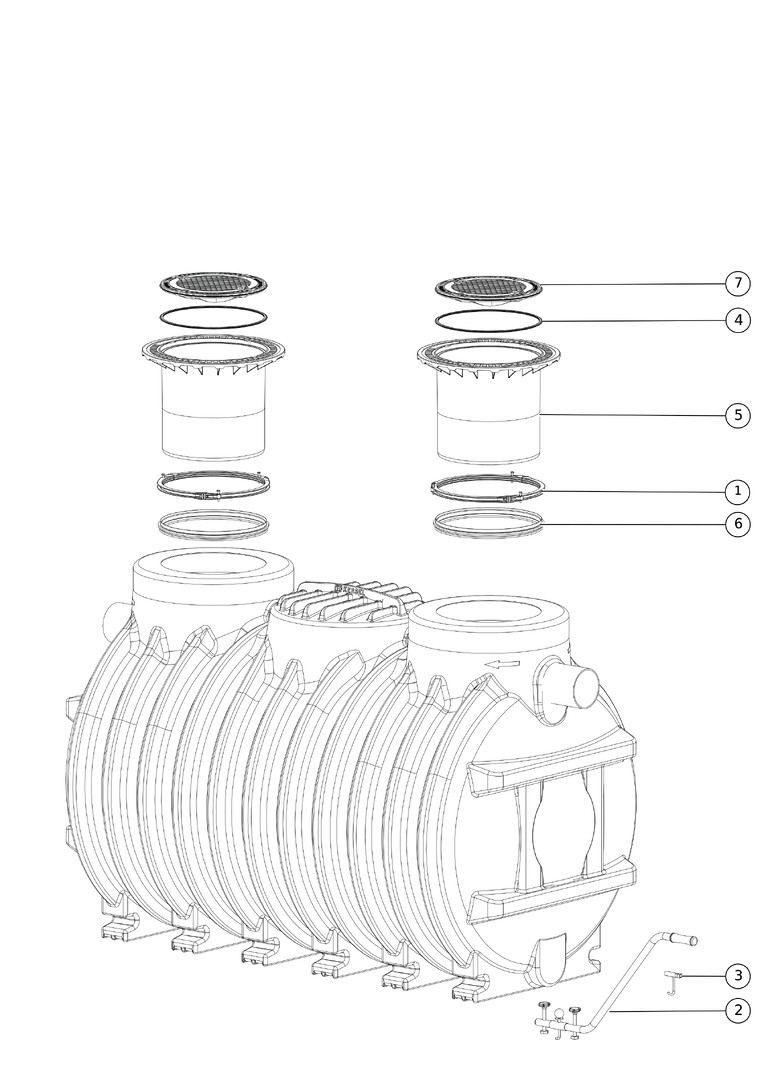 7
4
5
1
6
3
2