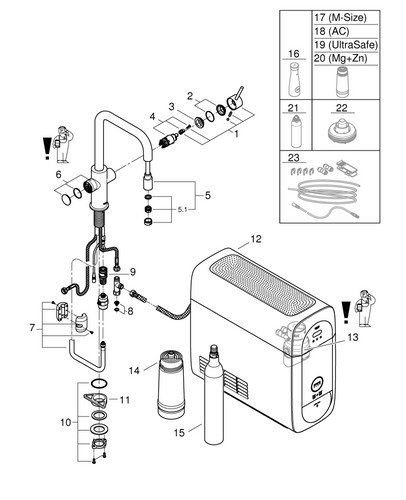 17 (M-Size)
18 (AC)
19 (UltraSafe)
20 (Mg+Zn)
16
21
22
23
2
3
4
1
6
5
5.1
12
9
8
7
13
14
11
10
15