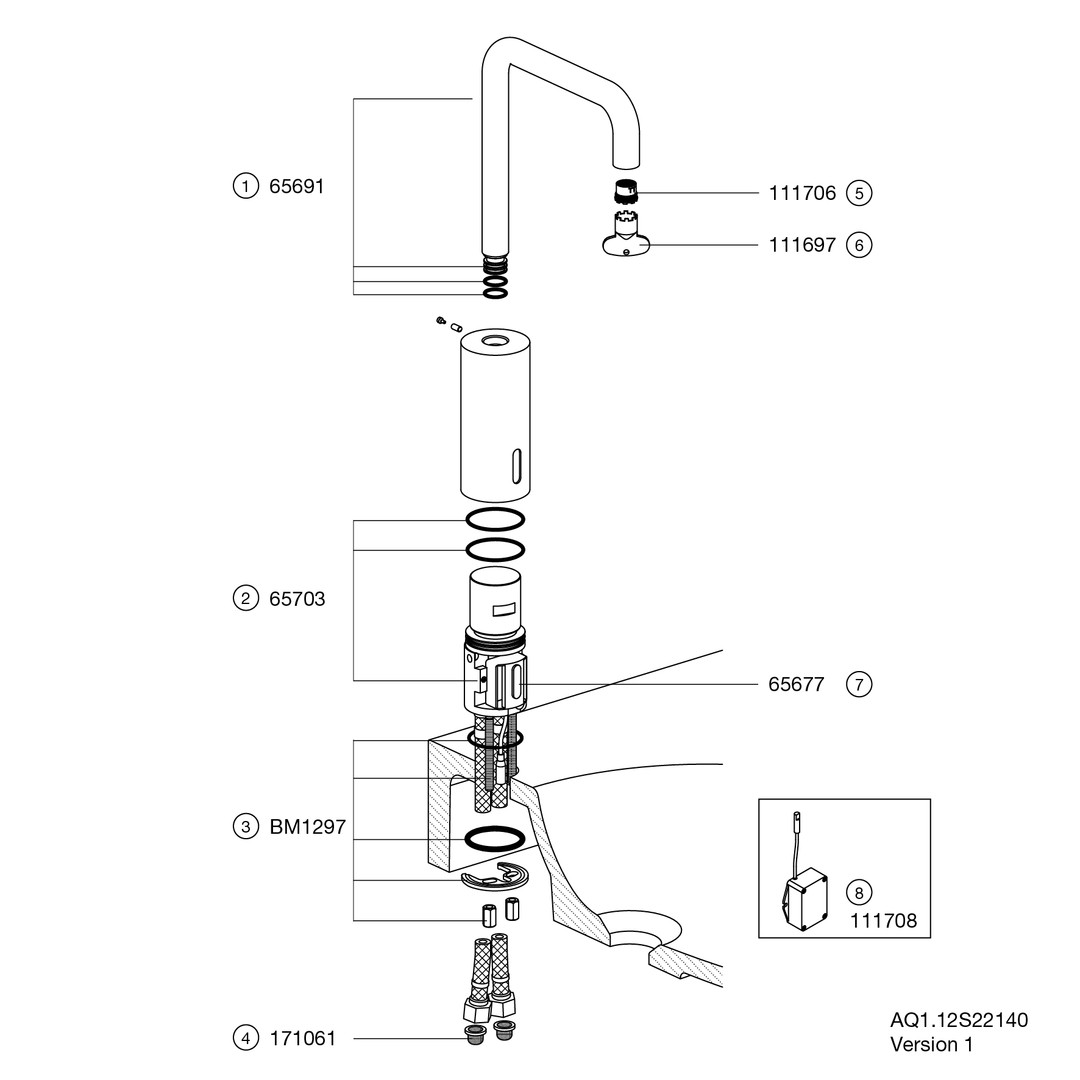 1 65691

111706 5

111697 6

2 65703

65677 7

3 BM1297

8
111708

4 171061

AQ1.12S22140
Version 1