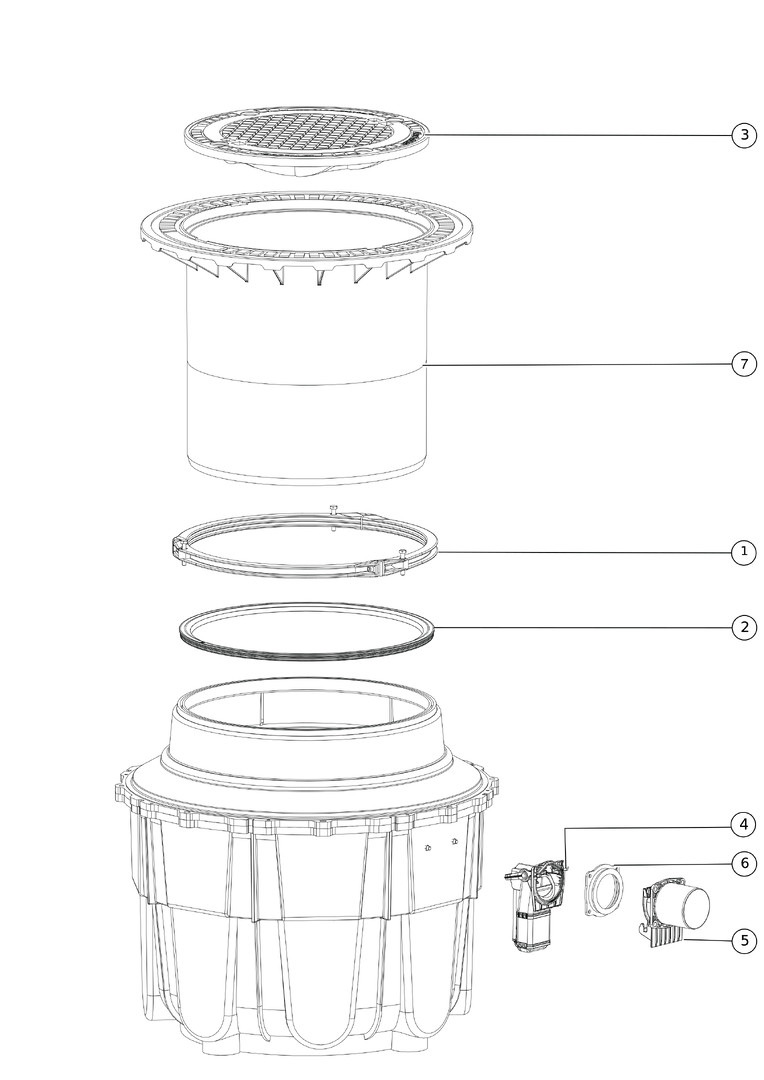 3

7

1

2

4

6

5