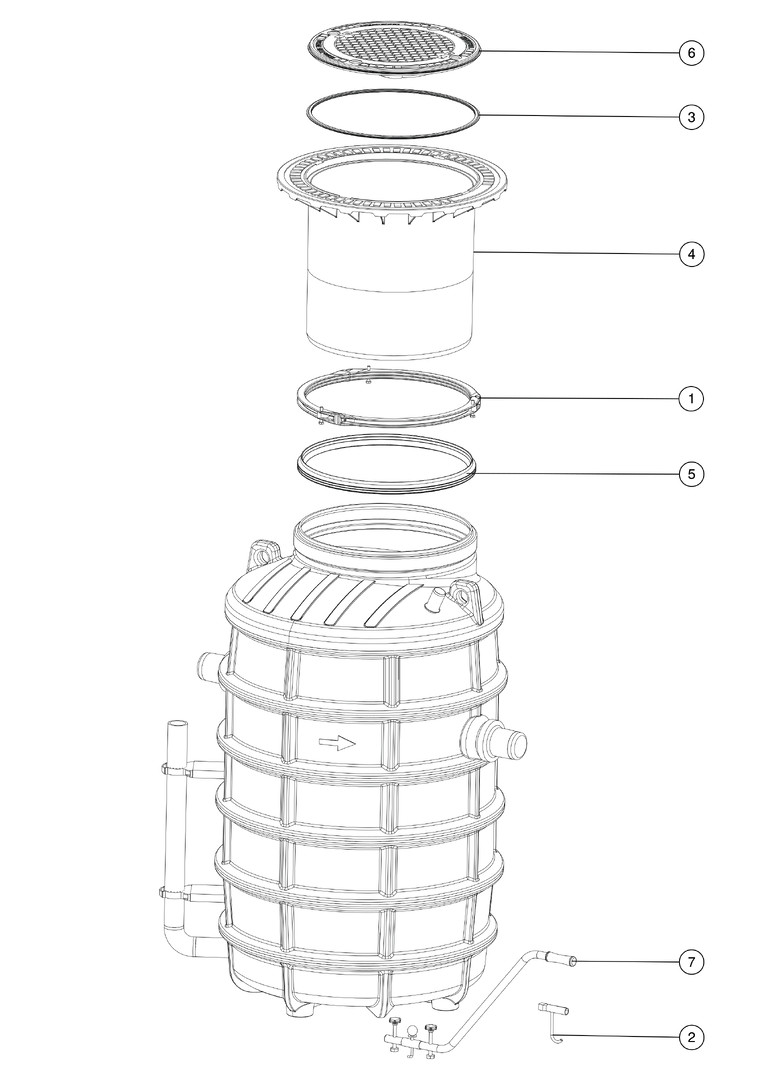 6
3
4
1
5
7
2