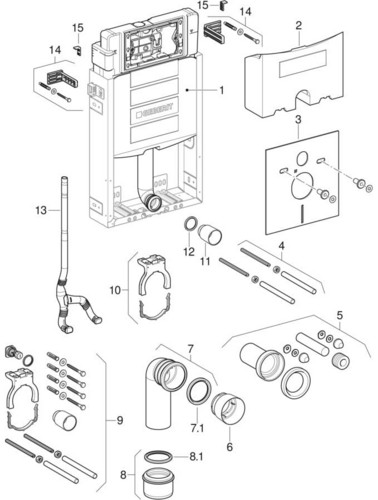 15
14
15
14
2
1
GEBERIT
3
13
12
11
4
10
5
7
9
7.1
6
8.1
8