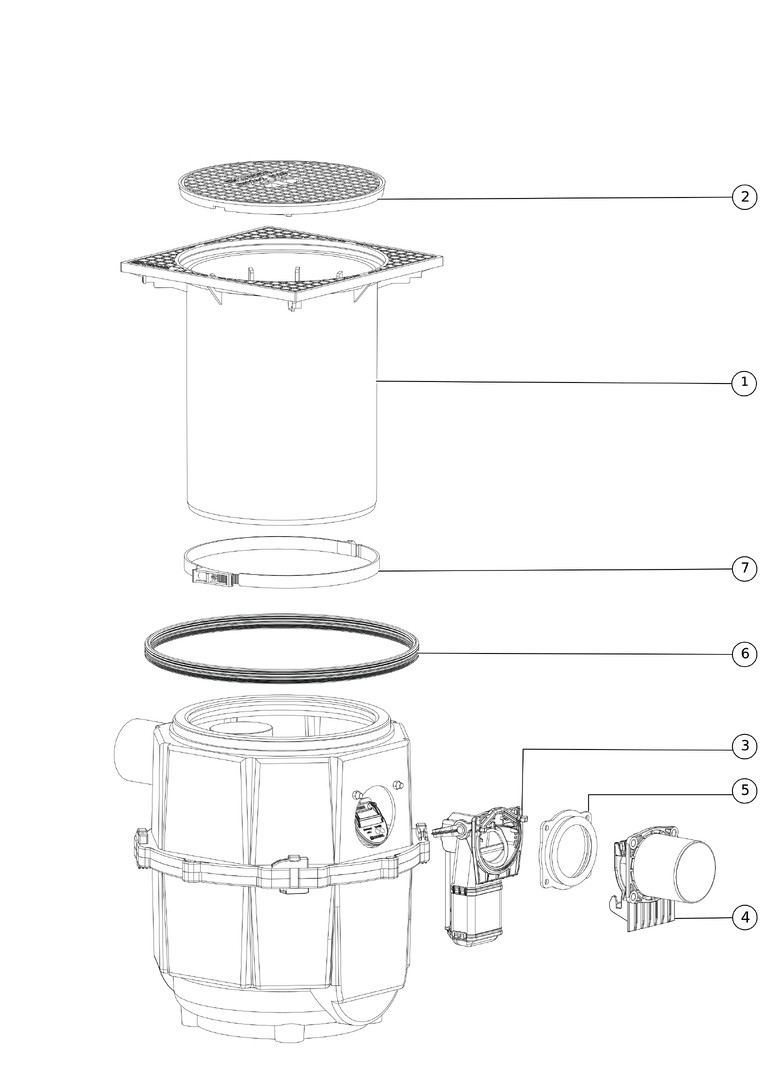 2

1

7

6

3

5

4