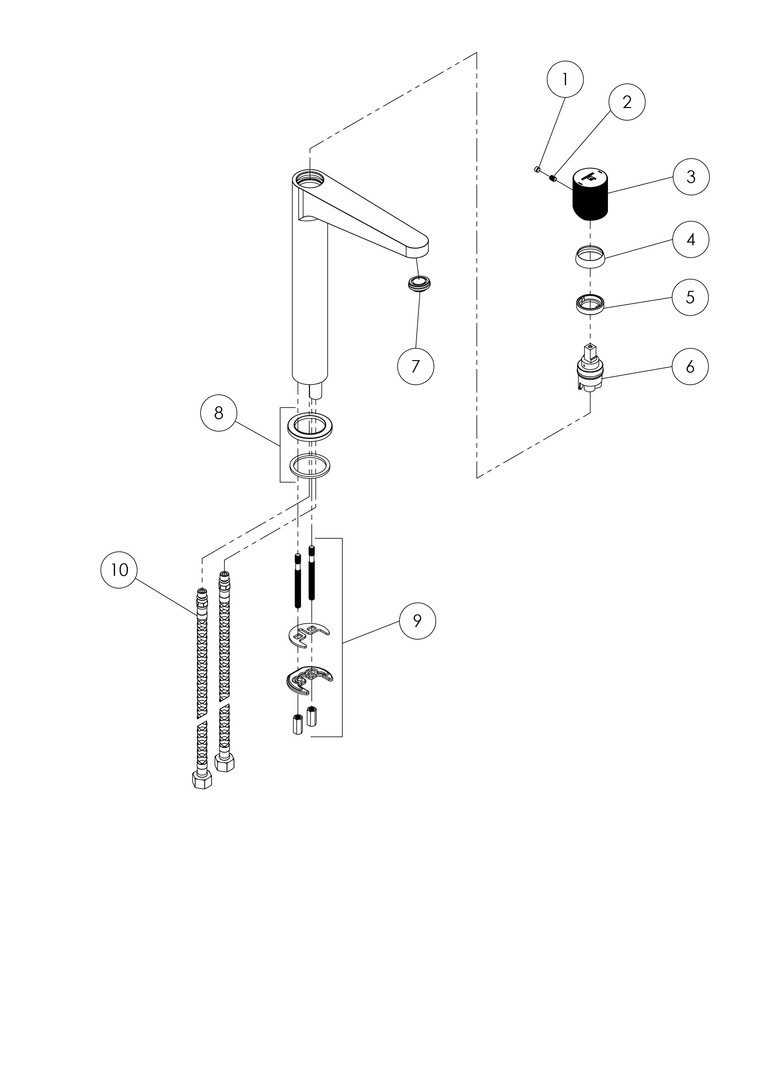 1
2
3
4
5
6
7
8
9
10