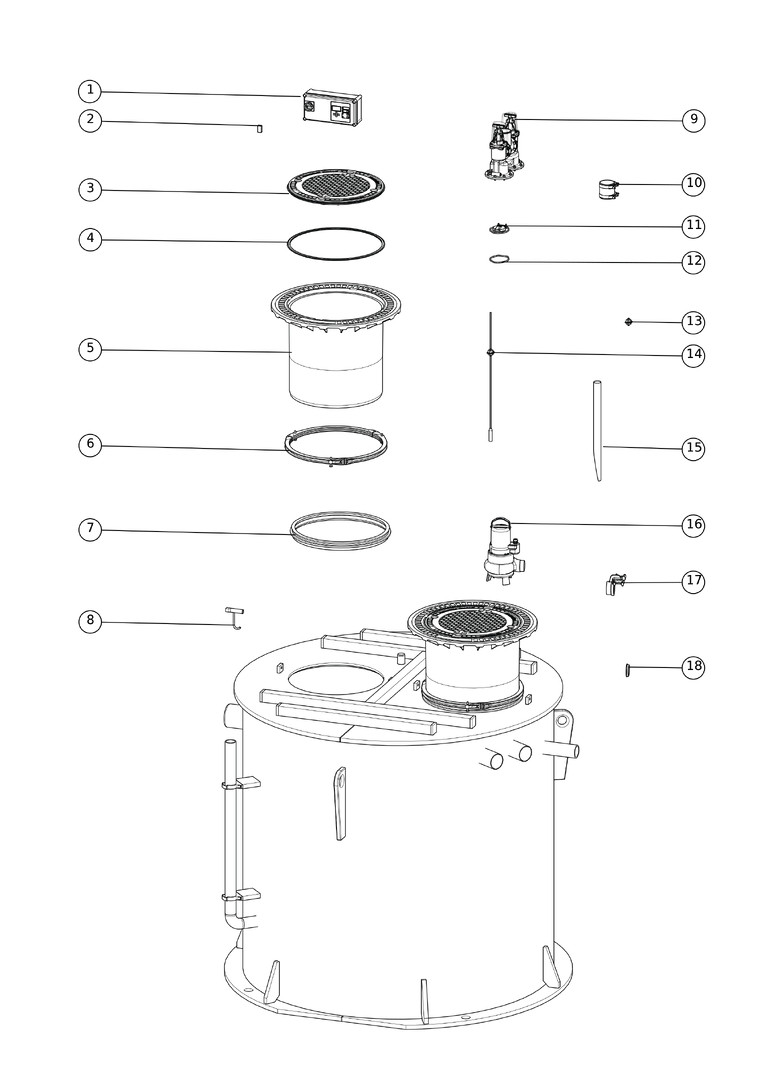 1
2
3
4
5
6
7
8
9
10
11
12
13
14
15
16
17
18