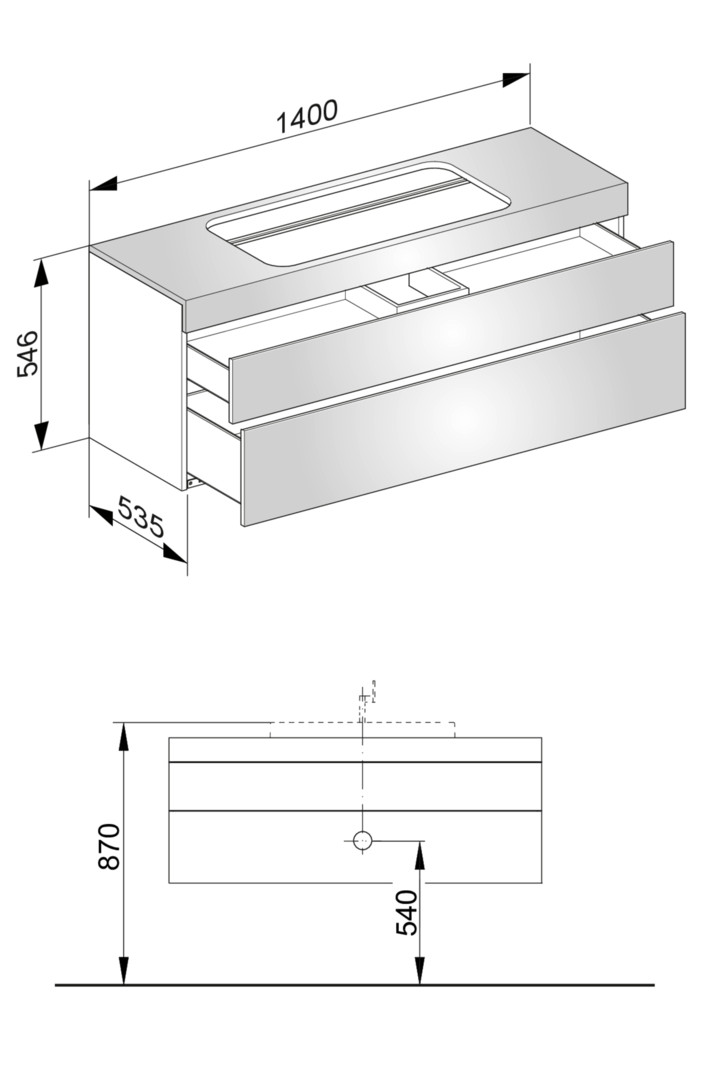 1400

546

535

870

540