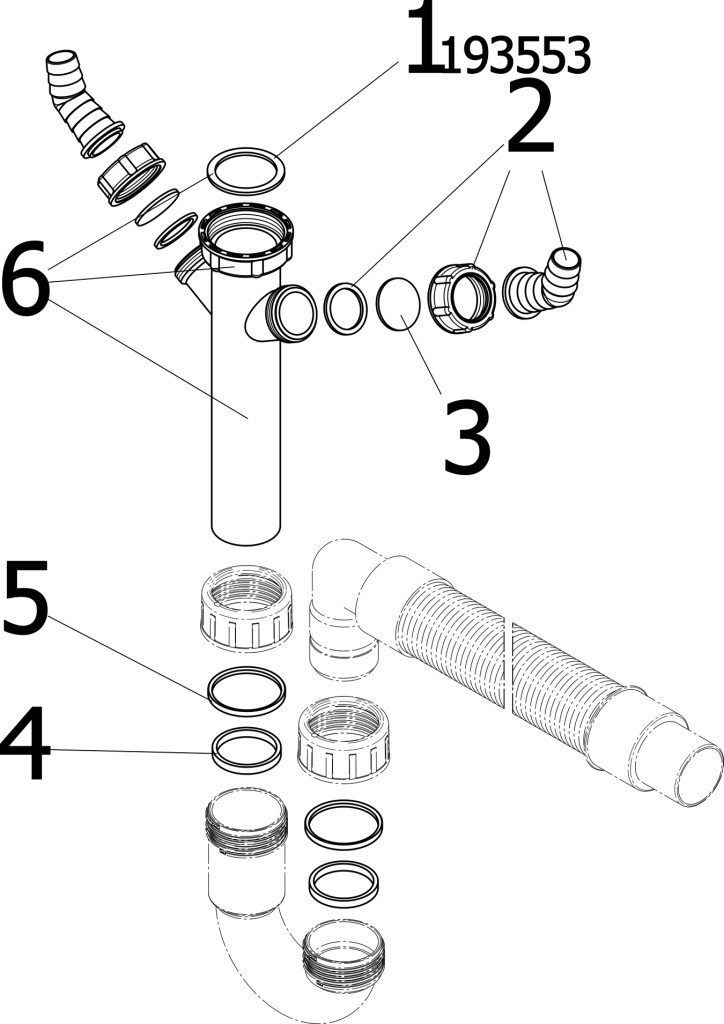 1
193553
2
6
3
5
4