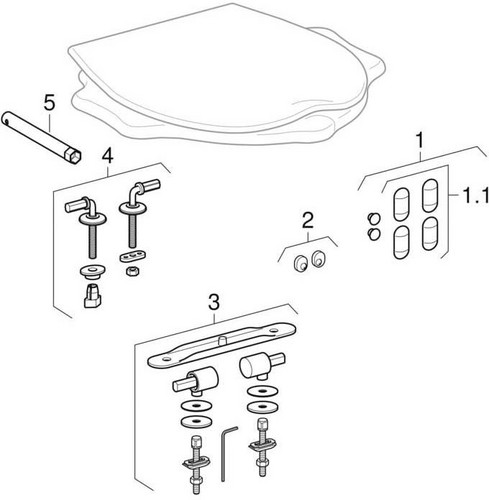 5
4
1
1.1
2
3