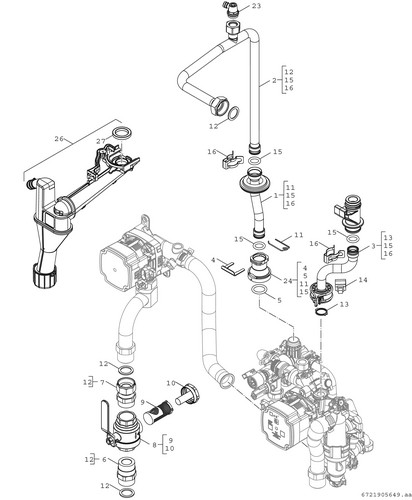 23

2
12
15
16

12

26

27

16

15

1
11
15
16

15

11

15

16

3
13
15
16

4

24

4
5
11
15

14

5

13

12

12
7

10

9

8
9
10

12
6

12

6721905649.aa