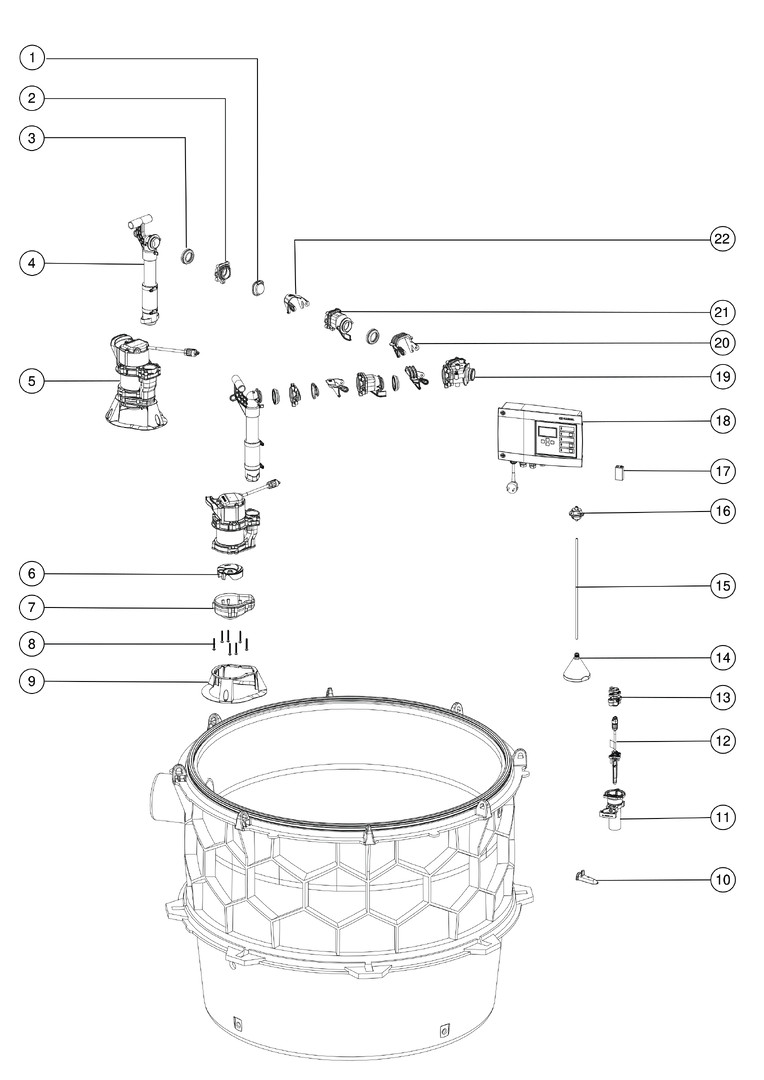 1
2
3
4
5
6
7
8
9
22
21
20
19
18
17
16
15
14
13
12
11
10