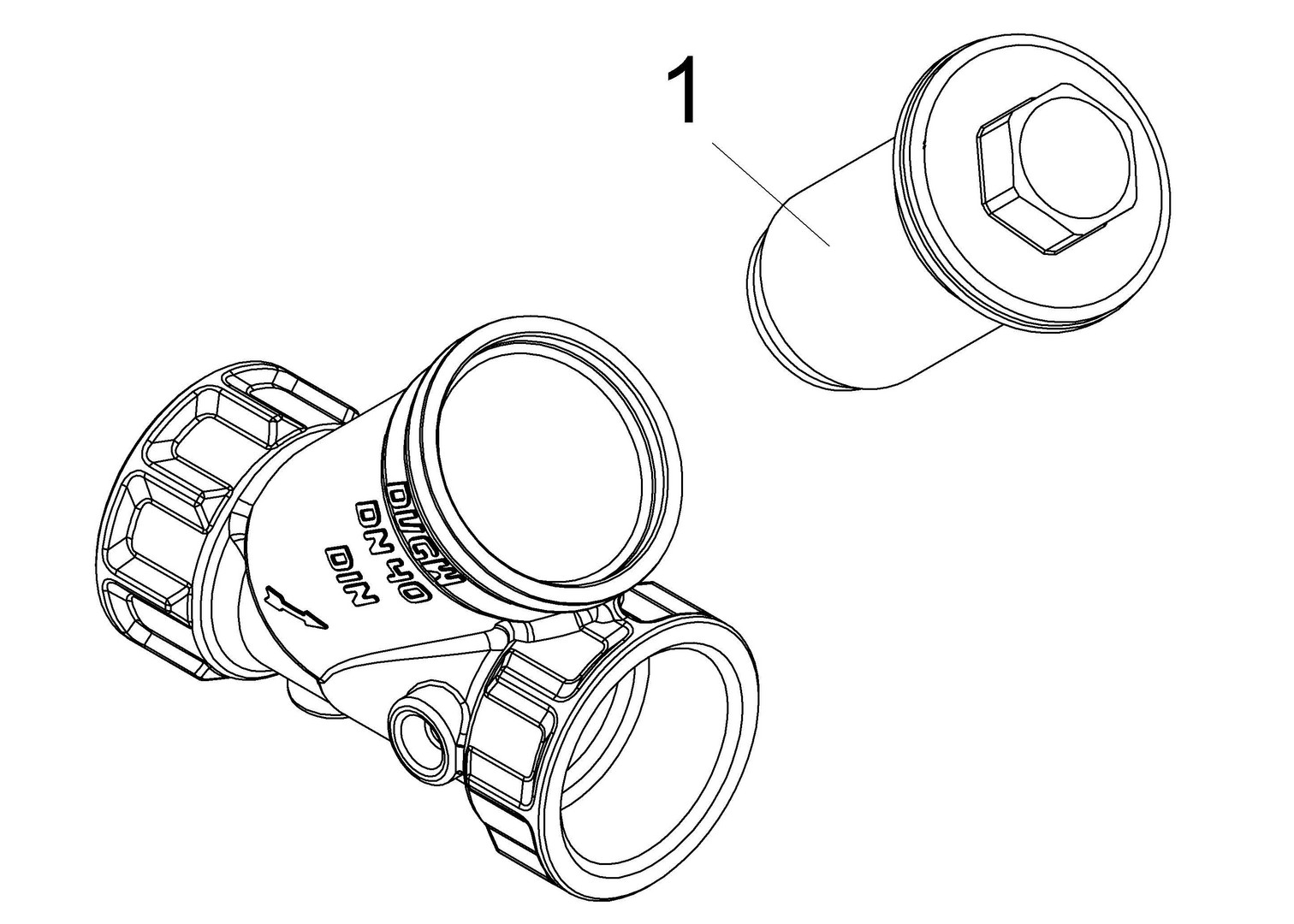 1

DVGW
DN 40
DIN