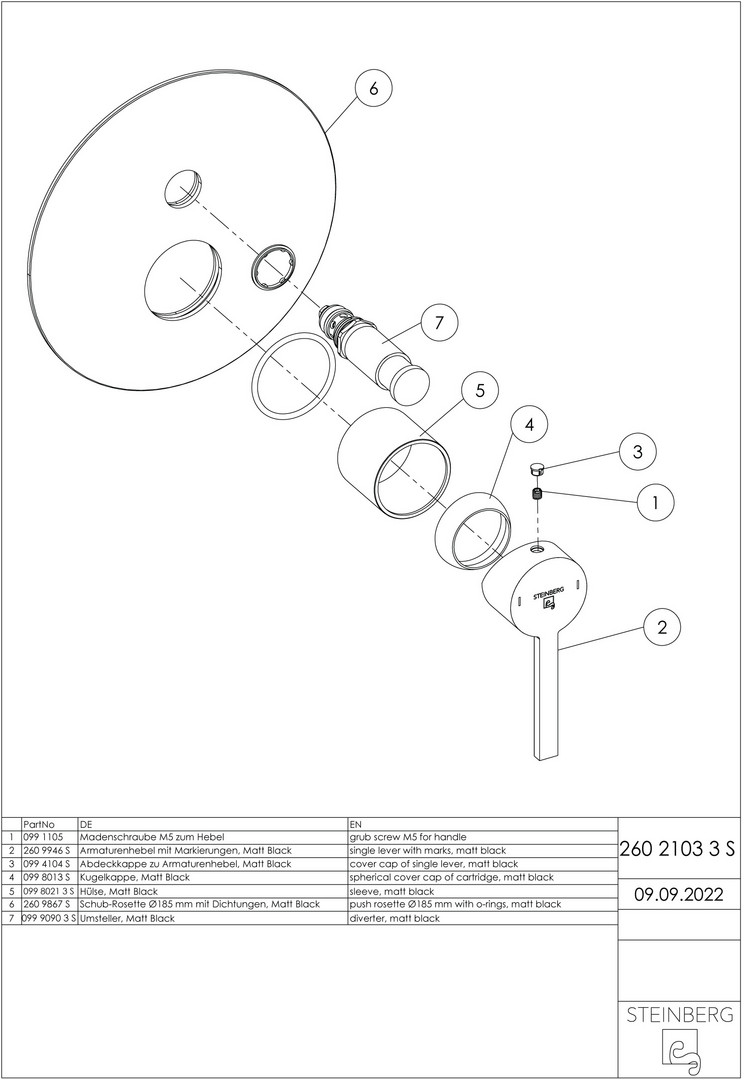 6

7

5

4

3

1

2

STEINBERG

| | PartNo | DE | EN |
|---|---|---|---|
| 1 | 099 1105 | Madenschraube M5 zum Hebel | grub screw M5 for handle |
| 2 | 260 9946 S | Armaturenhebel mit Markierungen, Matt Black | single lever with marks, matt black |
| 3 | 099 4104 S | Abdeckkappe zu Armaturenhebel, Matt Black | cover cap of single lever, matt black |
| 4 | 099 8013 S | Kugelkappe, Matt Black | spherical cover cap of cartridge, matt black |
| 5 | 099 8021 3 S | Hülse, Matt Black | sleeve, matt black |
| 6 | 260 9867 S | Schub-Rosette Ø185 mm mit Dichtungen, Matt Black | push rosette Ø185 mm with o-rings, matt black |
| 7 | 099 9090 3 S | Umsteller, Matt Black | diverter, matt black |

260 2103 3 S

09.09.2022

STEINBERG