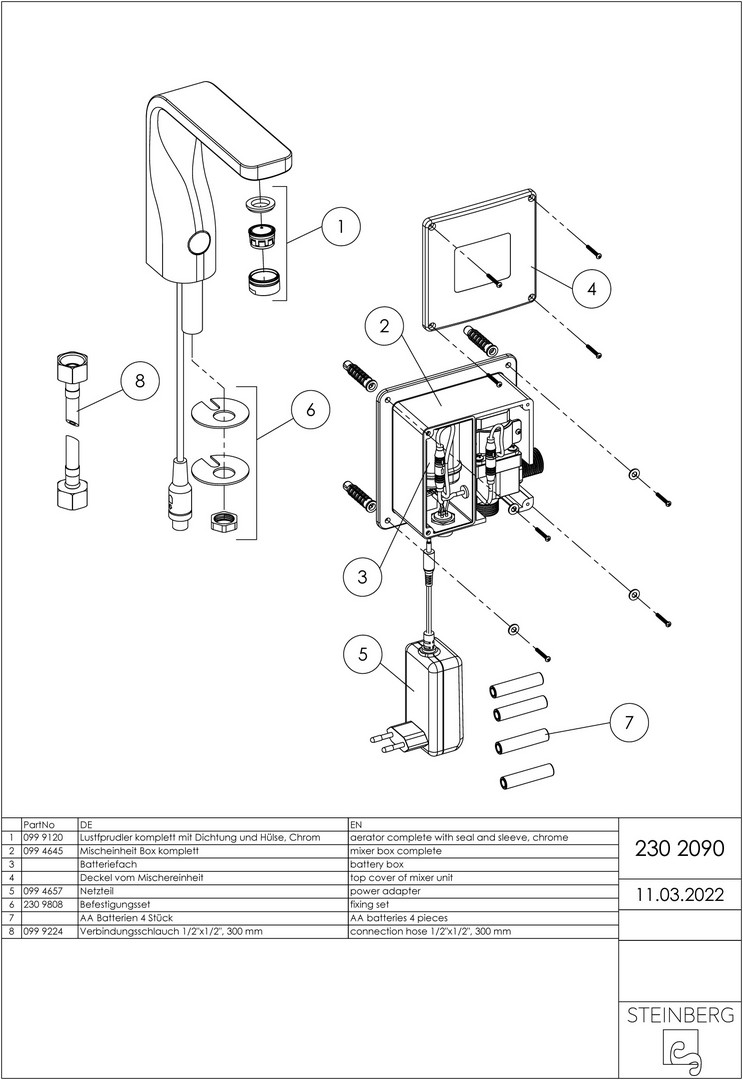 1

4

2

8

6

3

5

7

|  | PartNo | DE | EN |
|---|---|---|---|
| 1 | 099 9120 | Lustfprudler komplett mit Dichtung und Hülse, Chrom | aerator complete with seal and sleeve, chrome |
| 2 | 099 4645 | Mischeinheit Box komplett | mixer box complete |
| 3 |  | Batteriefach | battery box |
| 4 |  | Deckel vom Mischereinheit | top cover of mixer unit |
| 5 | 099 4657 | Netzteil | power adapter |
| 6 | 230 9808 | Befestigungsset | fixing set |
| 7 |  | AA Batterien 4 Stück | AA batteries 4 pieces |
| 8 | 099 9224 | Verbindungsschlauch 1/2"x1/2", 300 mm | connection hose 1/2"x1/2", 300 mm |

230 2090

11.03.2022

STEINBERG