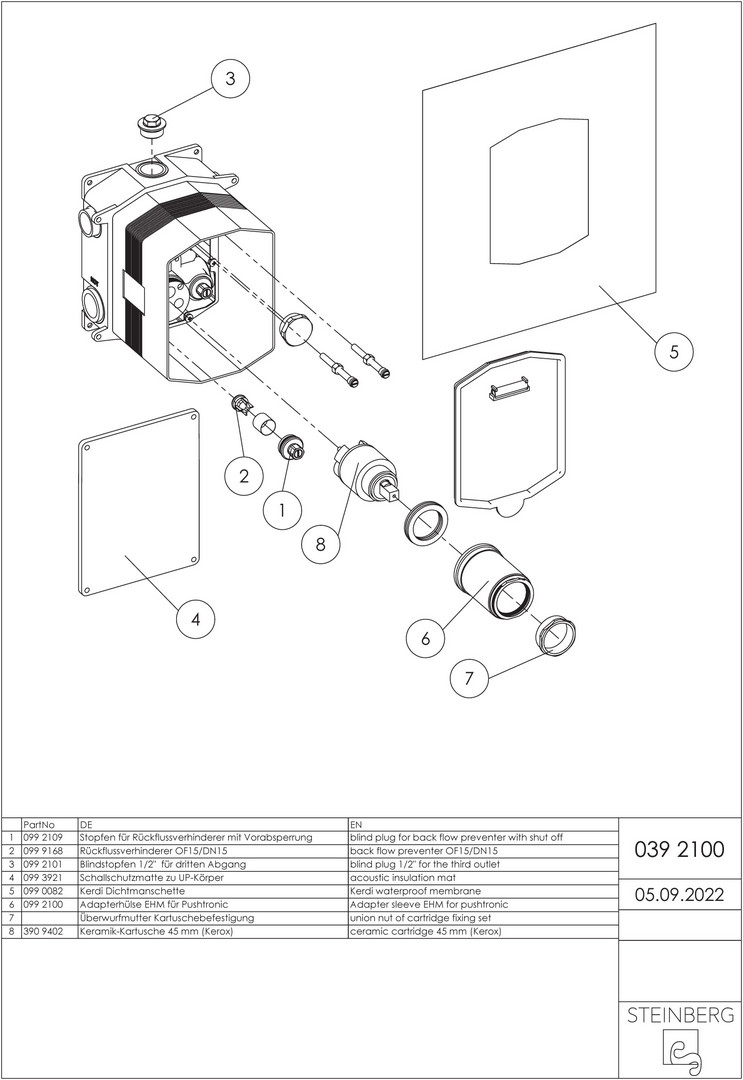 3

5

2

1

8

4

6

7

| | PartNo | DE | EN |
|---|---|---|---|
| 1 | 099 2109 | Stopfen für Rückflussverhinderer mit Vorabsperrung | blind plug for back flow preventer with shut off |
| 2 | 099 9168 | Rückflussverhinderer OF15/DN15 | back flow preventer OF15/DN15 |
| 3 | 099 2101 | Blindstopfen 1/2" für dritten Abgang | blind plug 1/2" for the third outlet |
| 4 | 099 3921 | Schallschutzmatte zu UP-Körper | acoustic insulation mat |
| 5 | 099 0082 | Kerdi Dichtmanschette | Kerdi waterproof membrane |
| 6 | 099 2100 | Adapterhülse EHM für Pushtronic | Adapter sleeve EHM for pushtronic |
| 7 | | Überwurfmutter Kartuschebefestigung | union nut of cartridge fixing set |
| 8 | 390 9402 | Keramik-Kartusche 45 mm (Kerox) | ceramic cartridge 45 mm (Kerox) |

039 2100

05.09.2022

STEINBERG