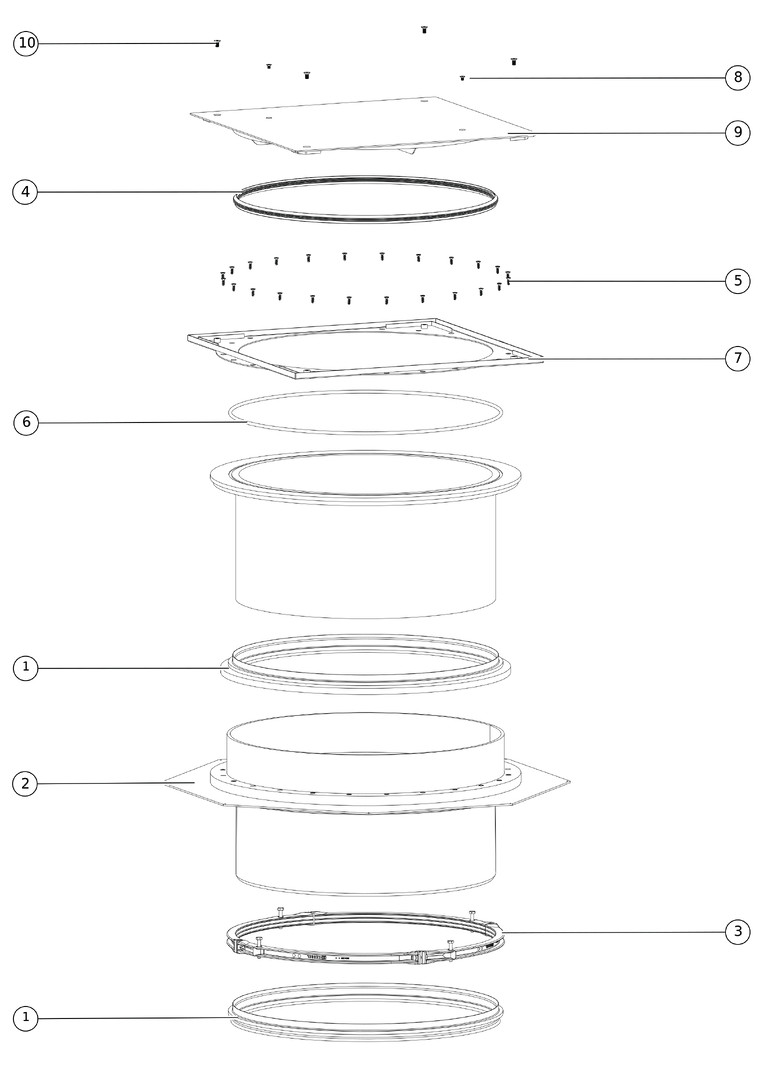 10
8
9
4
5
7
6
1
2
3
1