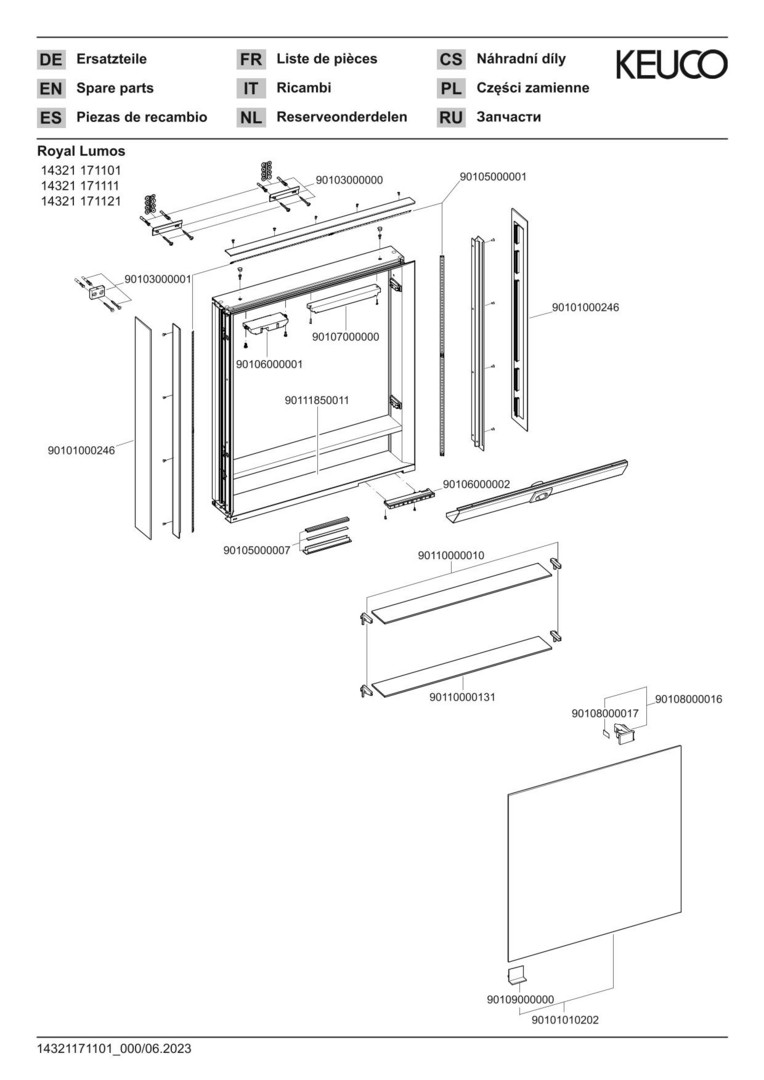 DE Ersatzteile
EN Spare parts
ES Piezas de recambio

FR Liste de pièces
IT Ricambi
NL Reserveonderdelen

CS Náhradní díly
PL Części zamienne
RU Запчасти

KEUCO

Royal Lumos
14321 171101
14321 171111
14321 171121

90103000000
90105000001
90103000001
90101000246
90107000000
90106000001
90111850011
90101000246
90106000002
90105000007
90110000010
90110000131
90108000017
90108000016
90109000000
90101010202

14321171101_000/06.2023