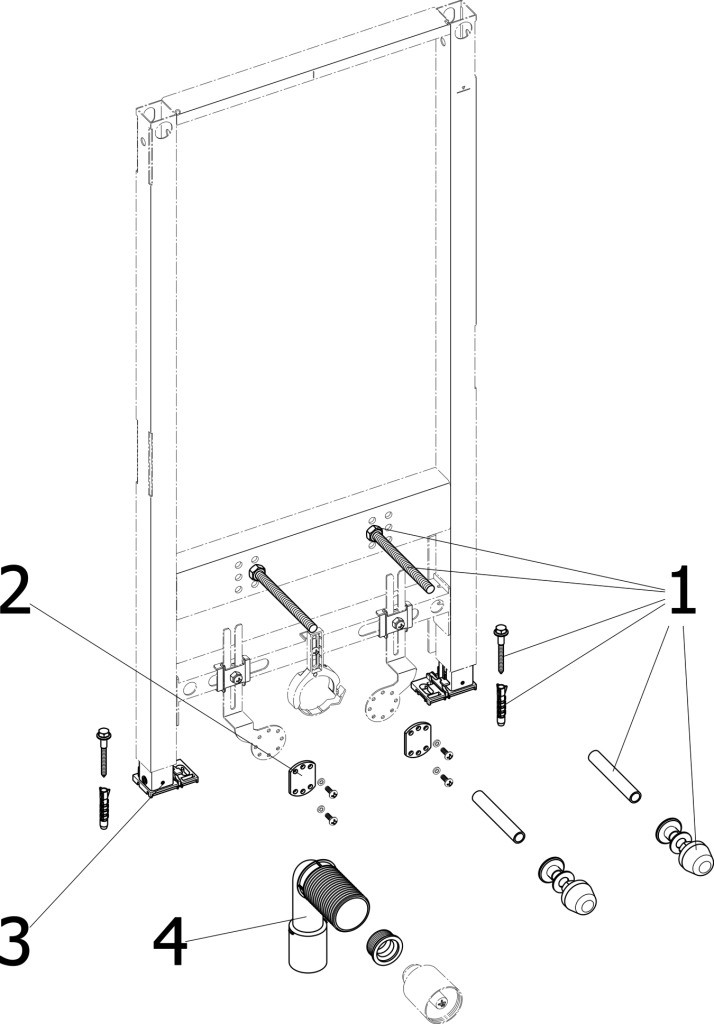 2
1
3
4