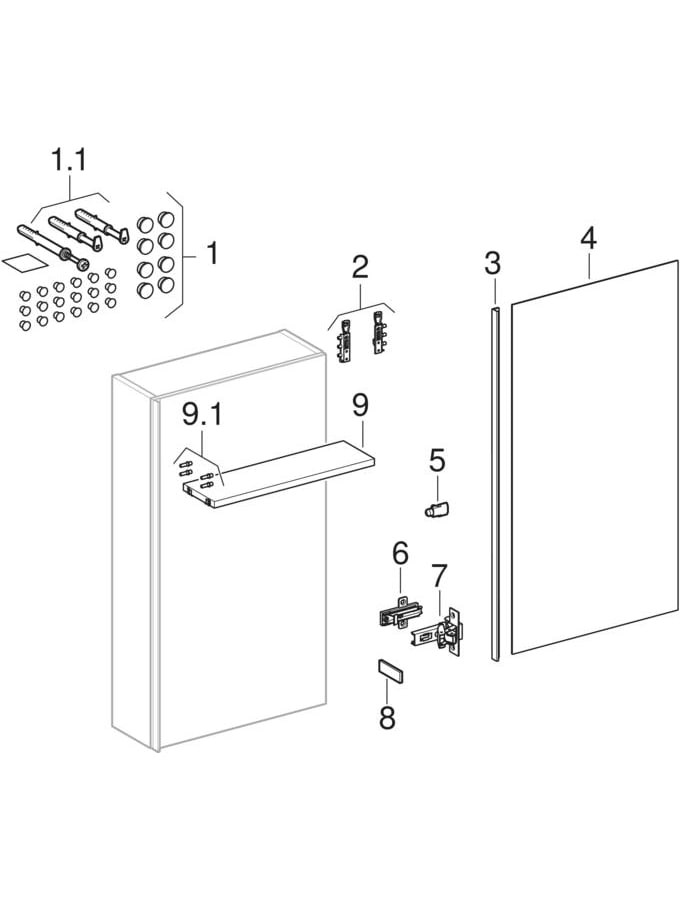 1.1
1
2
3
4
9.1
9
5
6
7
8