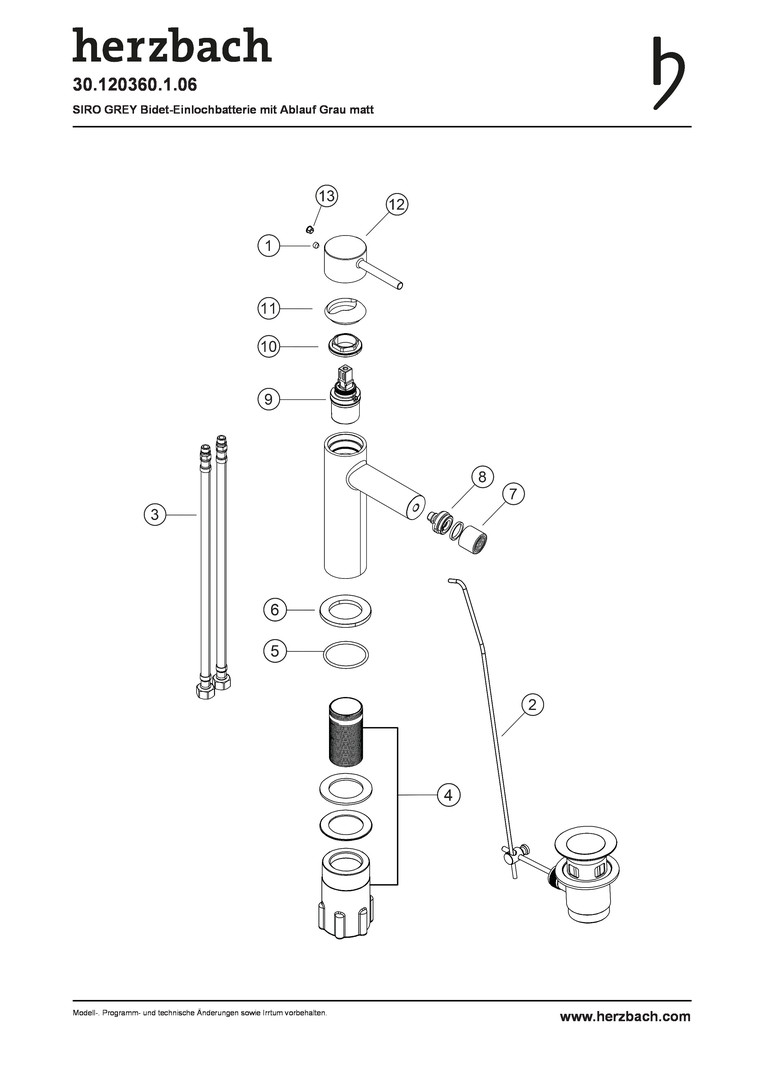 herzbach

30.120360.1.06

SIRO GREY Bidet-Einlochbatterie mit Ablauf Grau matt

13
12
1
11
10
9
8
7
3
6
5
2
4

Modell-, Programm- und technische Änderungen sowie Irrtum vorbehalten.

www.herzbach.com