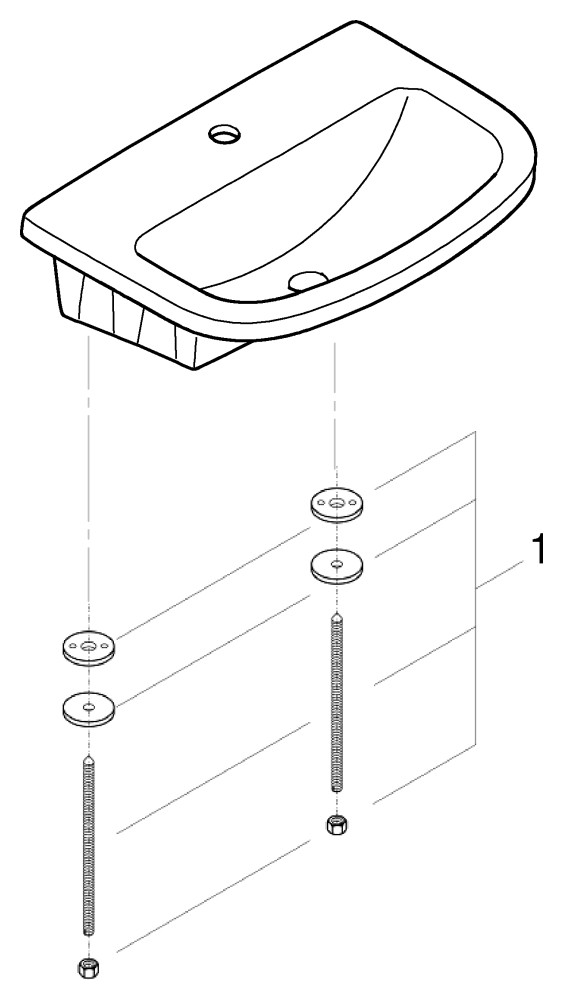 1