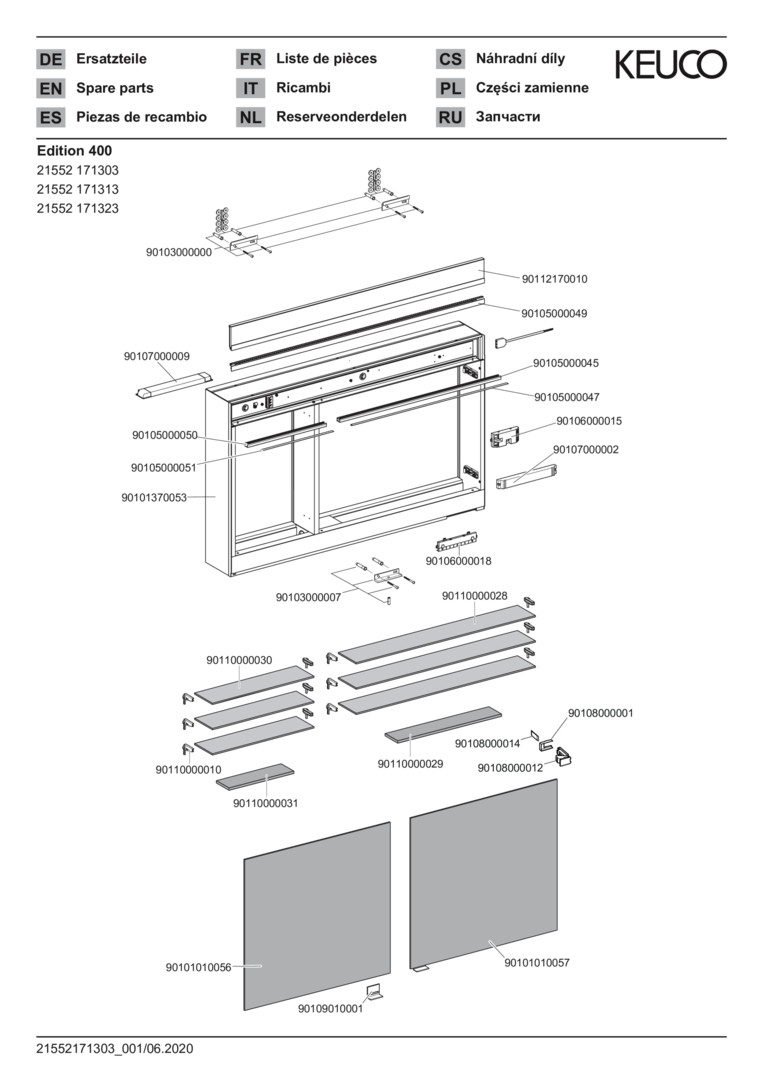 DE Ersatzteile
EN Spare parts
ES Piezas de recambio
FR Liste de pièces
IT Ricambi
NL Reserveonderdelen
CS Náhradní díly
PL Części zamienne
RU Запчасти

KEUCO

Edition 400
21552 171303
21552 171313
21552 171323

90103000000
90112170010
90105000049
90107000009
90105000045
90105000047
90106000015
90105000050
90107000002
90105000051
90101370053
90106000018
90103000007
90110000028
90110000030
90108000001
90108000014
90110000029
90108000012
90110000010
90110000031
90101010056
90101010057
90109010001

21552171303_001/06.2020