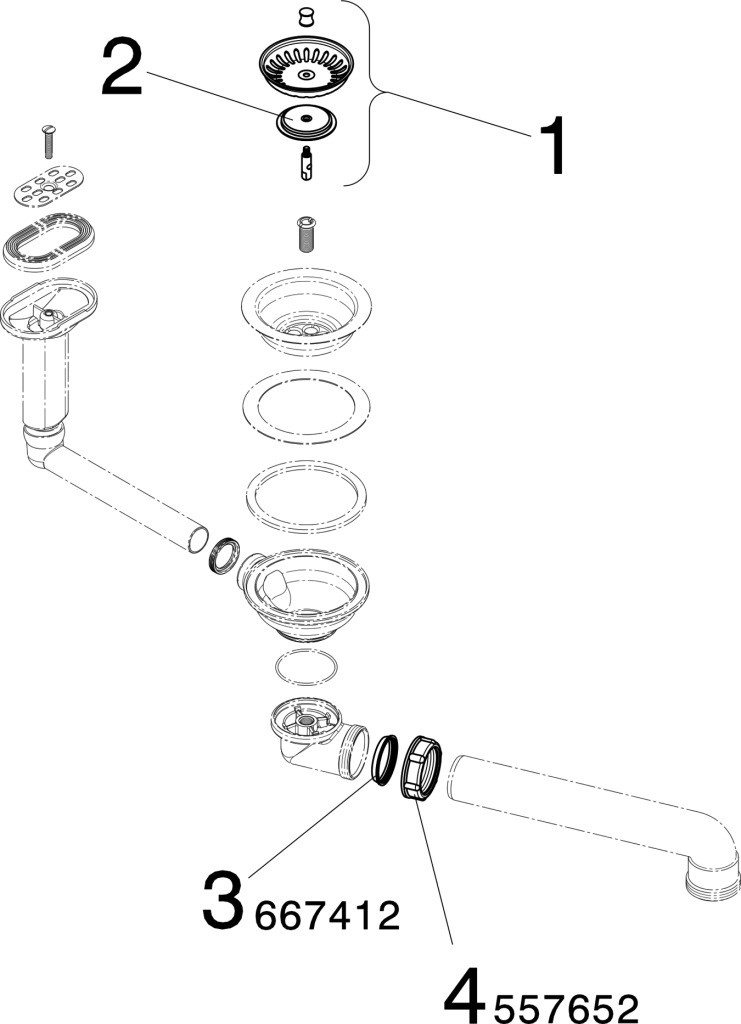 2

1

3 667412

4 557652