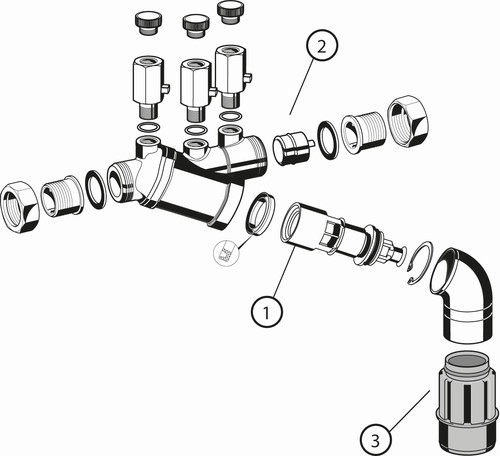 2

1

3