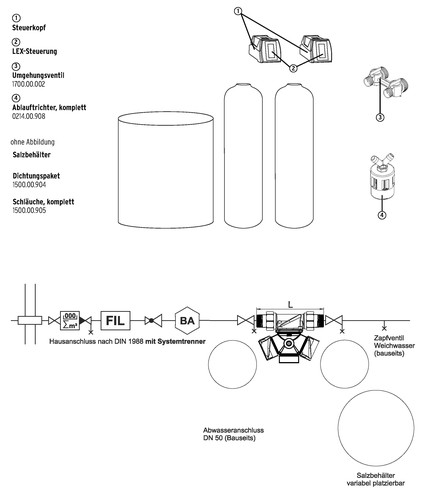 ①
Steuerkopf

②
LEX-Steuerung

③
Umgehungsventil
1700.00.002

④
Ablauftrichter, komplett
0214.00.908

ohne Abbildung

Salzbehälter

Dichtungspaket
1500.00.904

Schläuche, komplett
1500.00.905

①

②

③

④

000
$\sum m^3$

FIL

BA

L

Hausanschluss nach DIN 1988 mit Systemtrenner

Zapfventil
Weichwasser
(bauseits)

Abwasseranschluss
DN 50 (Bauseits)

Salzbehälter
variabel platzierbar