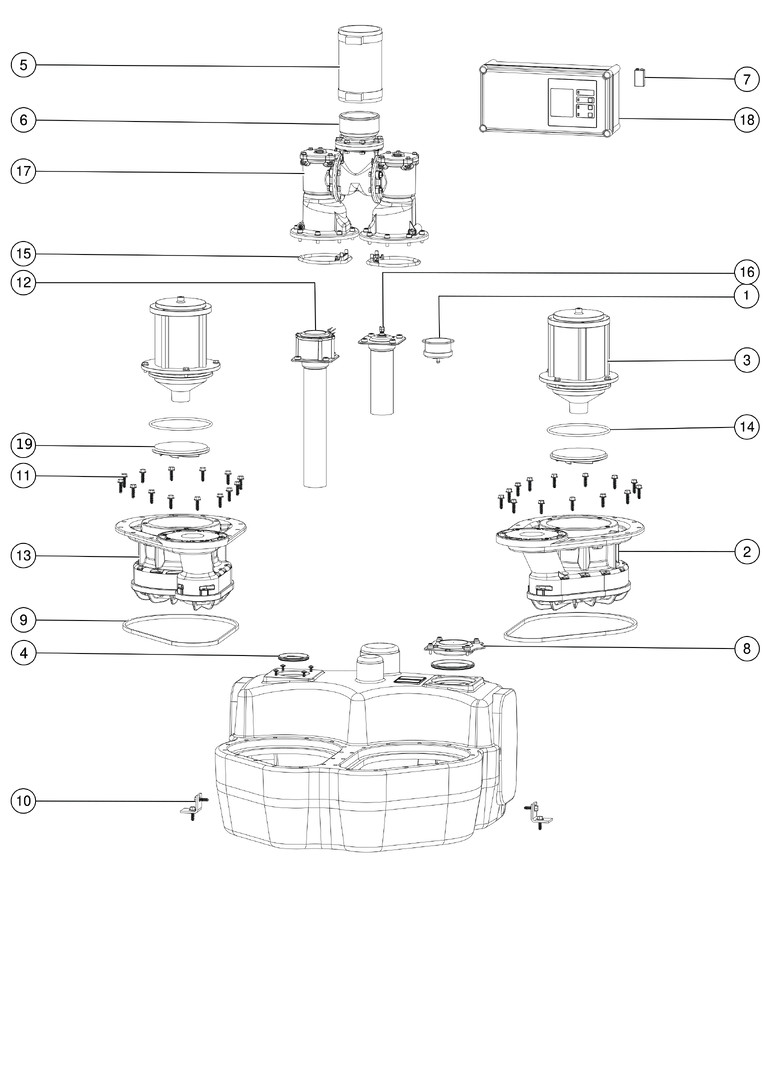 5
6
17
15
12
19
11
13
9
4
10
7
18
16
1
3
14
2
8