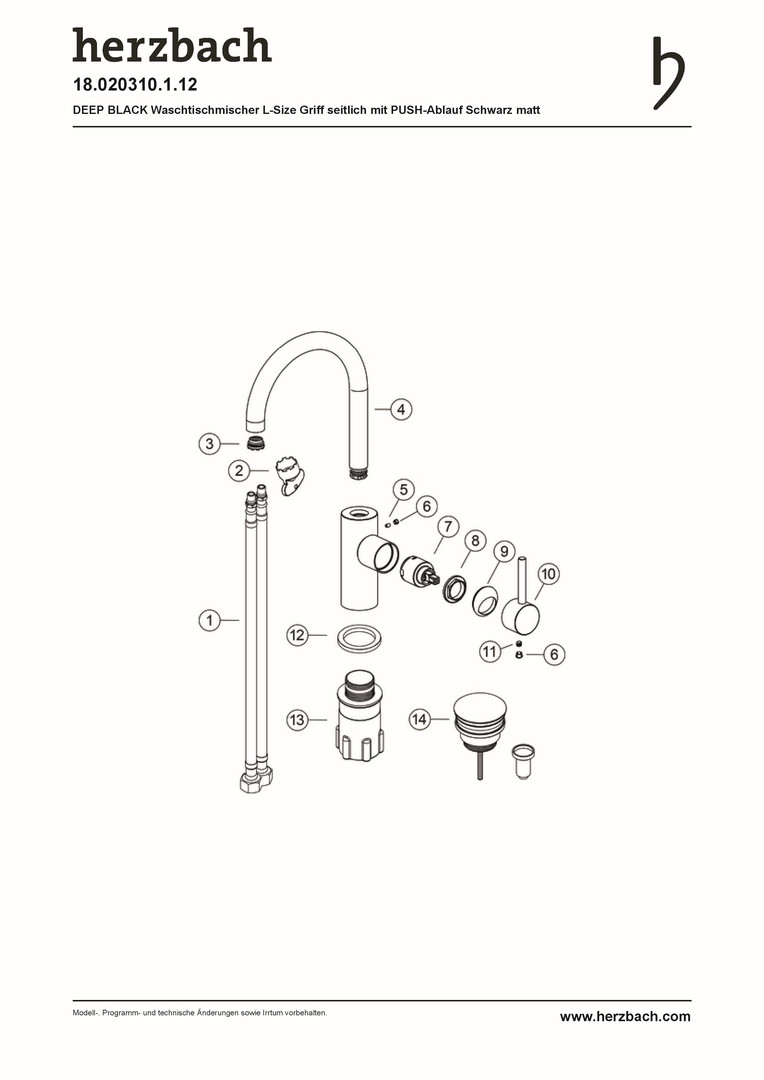 herzbach

18.020310.1.12

DEEP BLACK Waschtischmischer L-Size Griff seitlich mit PUSH-Ablauf Schwarz matt

4
3
2
5
6
7
8
9
10
1
12
11
6
13
14

Modell-, Programm- und technische Änderungen sowie Irrtum vorbehalten.

www.herzbach.com