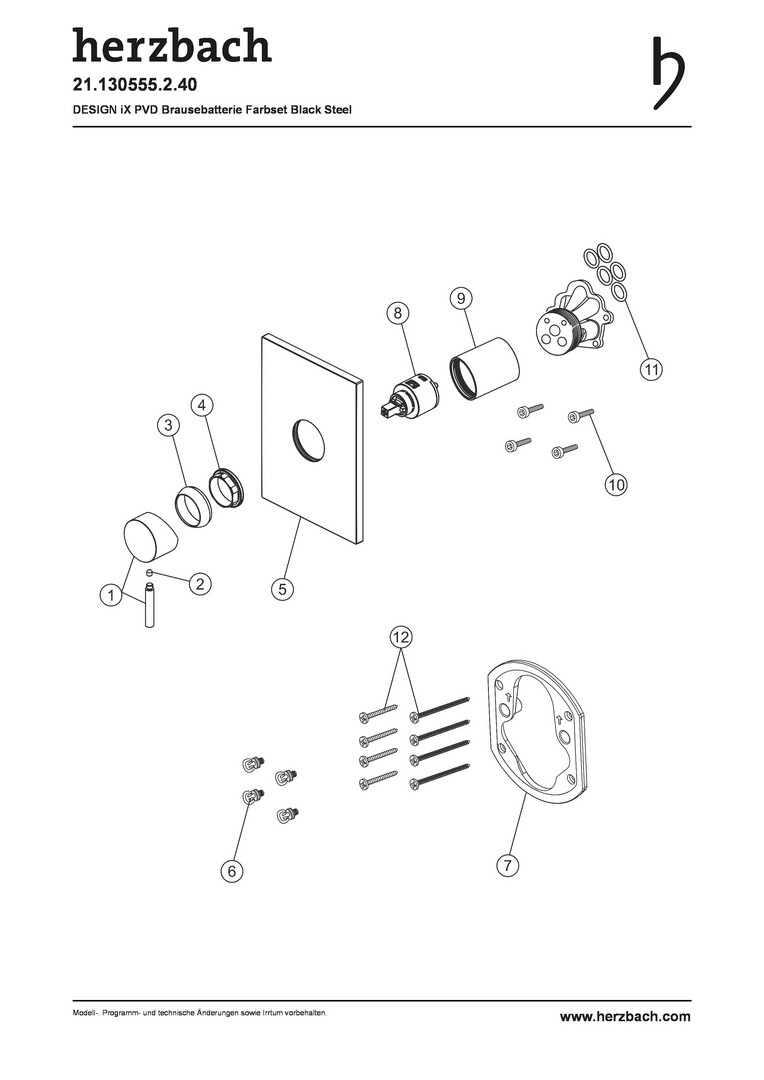 herzbach

21.130555.2.40

DESIGN iX PVD Brausebatterie Farbset Black Steel

8
9
11
4
3
10
2
1
5
12
6
7

Modell-, Programm- und technische Änderungen sowie Irrtum vorbehalten.

www.herzbach.com