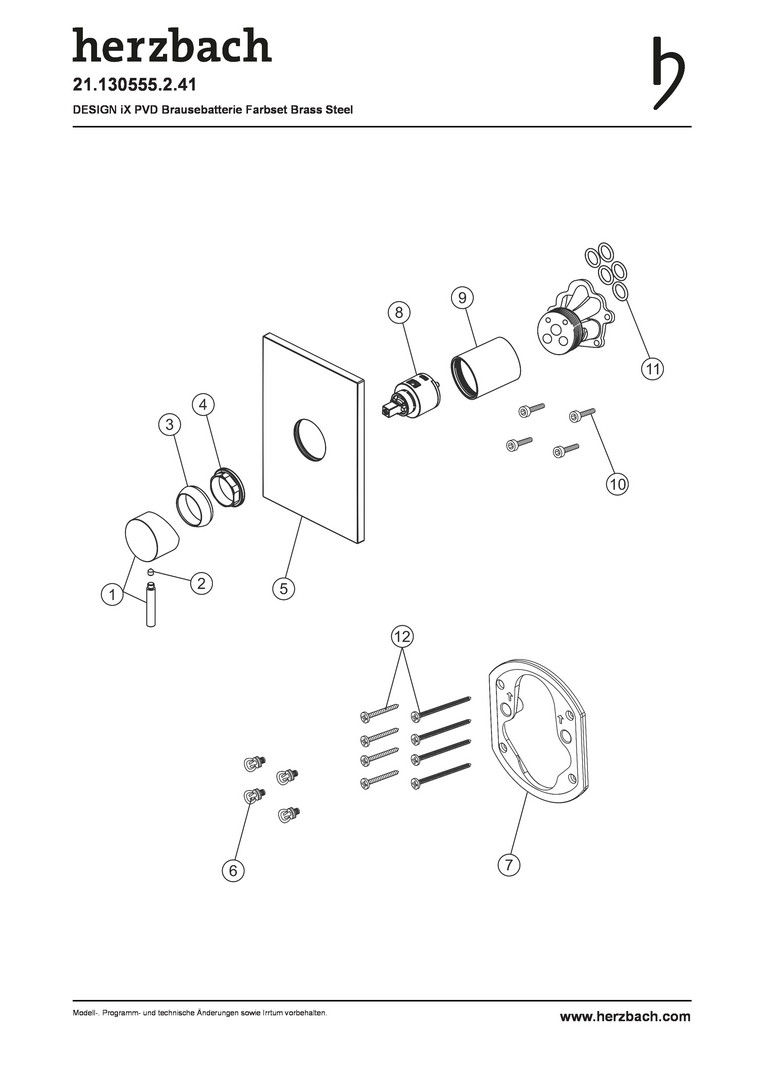 herzbach

21.130555.2.41

DESIGN iX PVD Brausebatterie Farbset Brass Steel

8
9
11
4
3
10
2
1
5
12
6
7

Modell-, Programm- und technische Änderungen sowie Irrtum vorbehalten.

www.herzbach.com