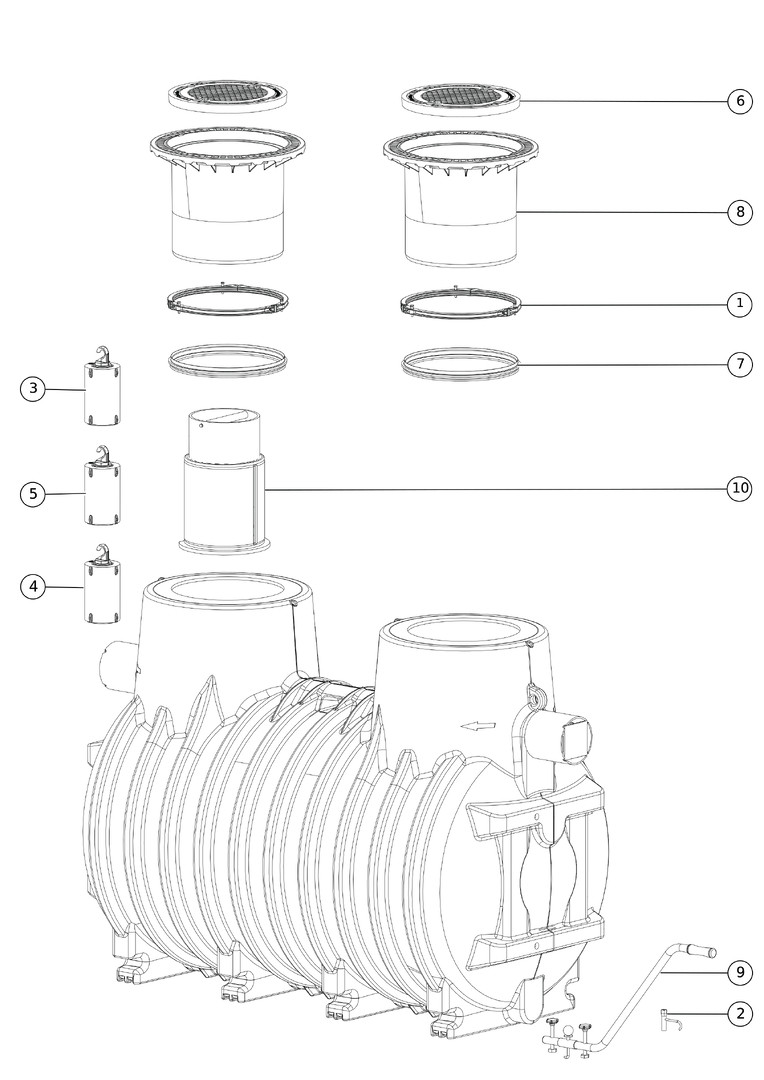 6
8
1
7
3
5
10
4
9
2