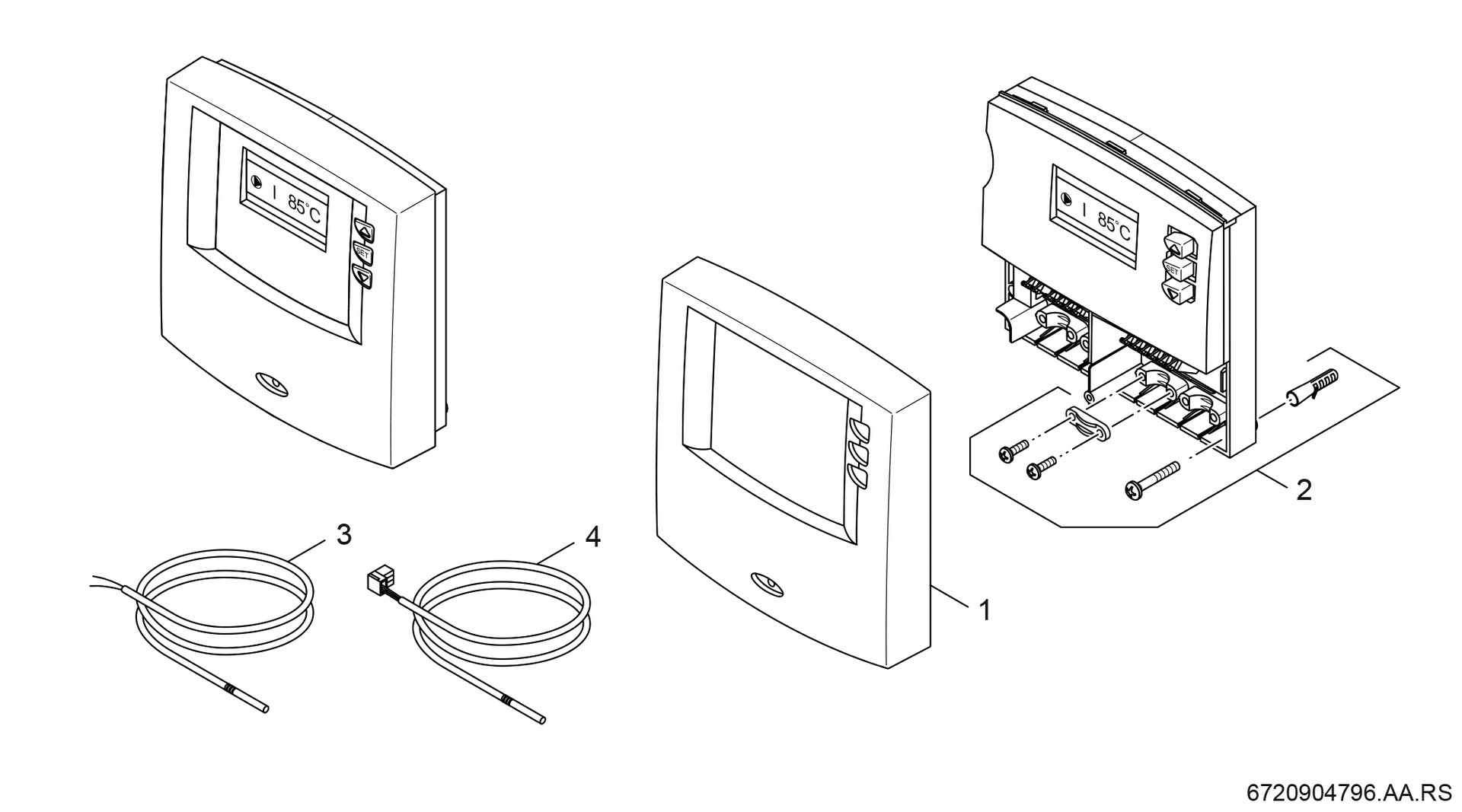 I 85°C
SET
I 85°C
SET
2
3
4
1
6720904796.AA.RS