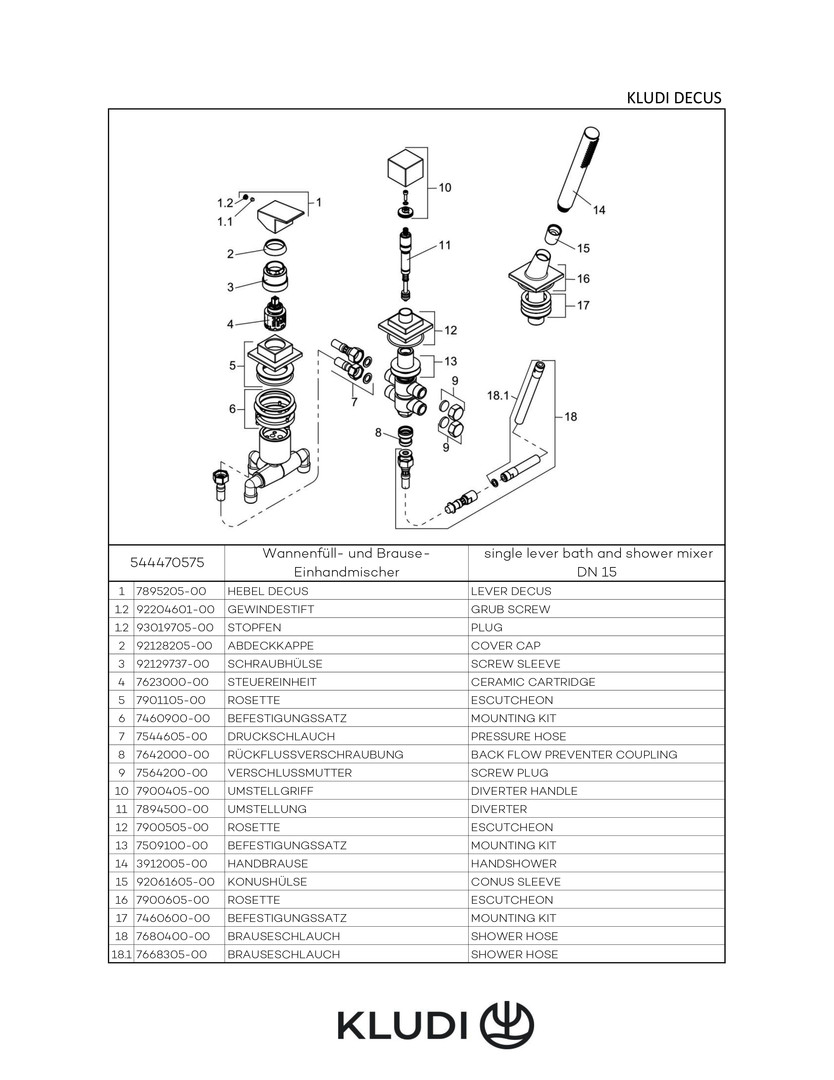 KLUDI DECUS

1.2
1.1
1
2
3
4
5
6
7
8
9
9
10
11
12
13
14
15
16
17
18.1
18

| 544470575 | | Wannenfüll- und Brause-Einhandmischer | single lever bath and shower mixer DN 15 |
|---|---|---|---|
| 1 | 7895205-00 | HEBEL DECUS | LEVER DECUS |
| 1.2 | 92204601-00 | GEWINDESTIFT | GRUB SCREW |
| 1.2 | 93019705-00 | STOPFEN | PLUG |
| 2 | 92128205-00 | ABDECKKAPPE | COVER CAP |
| 3 | 92129737-00 | SCHRAUBHÜLSE | SCREW SLEEVE |
| 4 | 7623000-00 | STEUEREINHEIT | CERAMIC CARTRIDGE |
| 5 | 7901105-00 | ROSETTE | ESCUTCHEON |
| 6 | 7460900-00 | BEFESTIGUNGSSATZ | MOUNTING KIT |
| 7 | 7544605-00 | DRUCKSCHLAUCH | PRESSURE HOSE |
| 8 | 7642000-00 | RÜCKFLUSSVERSCHRAUBUNG | BACK FLOW PREVENTER COUPLING |
| 9 | 7564200-00 | VERSCHLUSSMUTTER | SCREW PLUG |
| 10 | 7900405-00 | UMSTELLGRIFF | DIVERTER HANDLE |
| 11 | 7894500-00 | UMSTELLUNG | DIVERTER |
| 12 | 7900505-00 | ROSETTE | ESCUTCHEON |
| 13 | 7509100-00 | BEFESTIGUNGSSATZ | MOUNTING KIT |
| 14 | 3912005-00 | HANDBRAUSE | HANDSHOWER |
| 15 | 92061605-00 | KONUSHÜLSE | CONUS SLEEVE |
| 16 | 7900605-00 | ROSETTE | ESCUTCHEON |
| 17 | 7460600-00 | BEFESTIGUNGSSATZ | MOUNTING KIT |
| 18 | 7680400-00 | BRAUSESCHLAUCH | SHOWER HOSE |
| 18.1 | 7668305-00 | BRAUSESCHLAUCH | SHOWER HOSE |

KLUDI