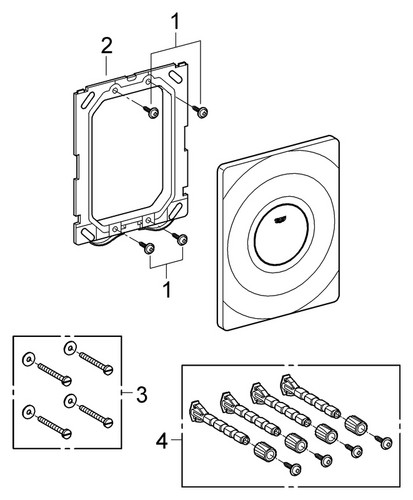 1
2
1
3
4