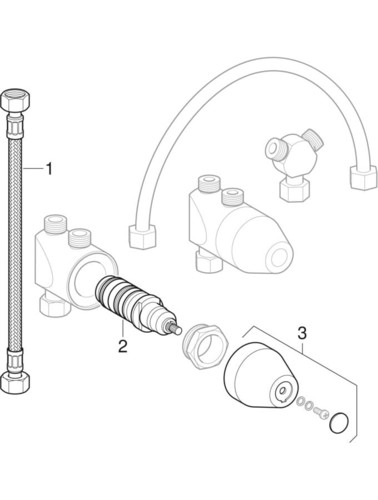 1

2

3