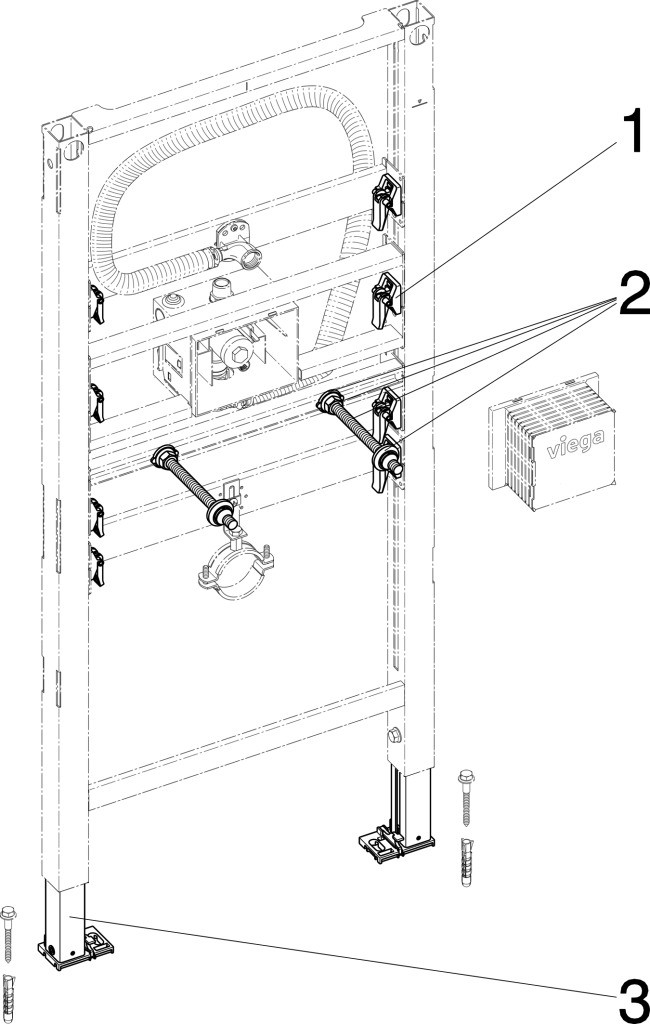 1
2
viega
3