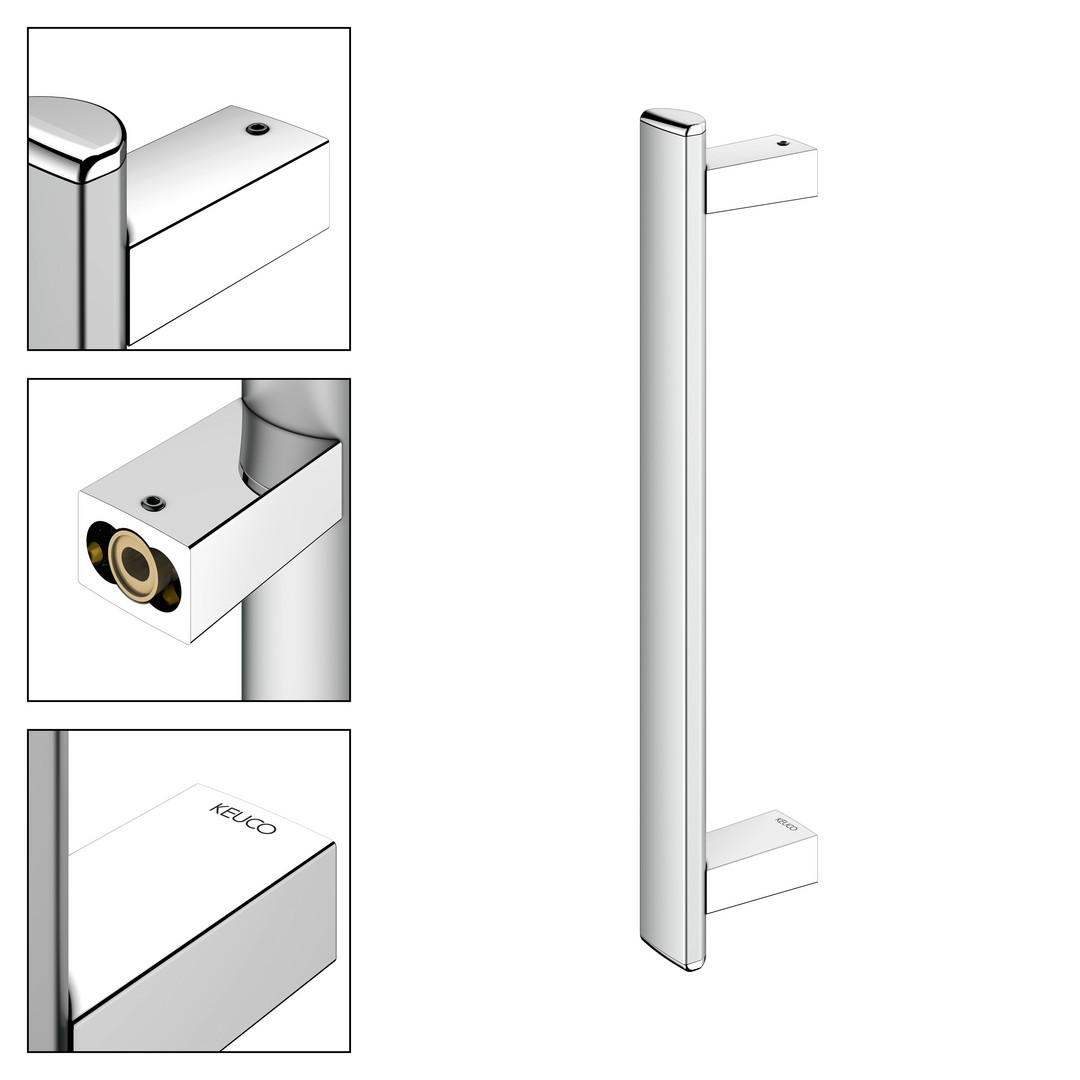 KEUCO

KEUCO