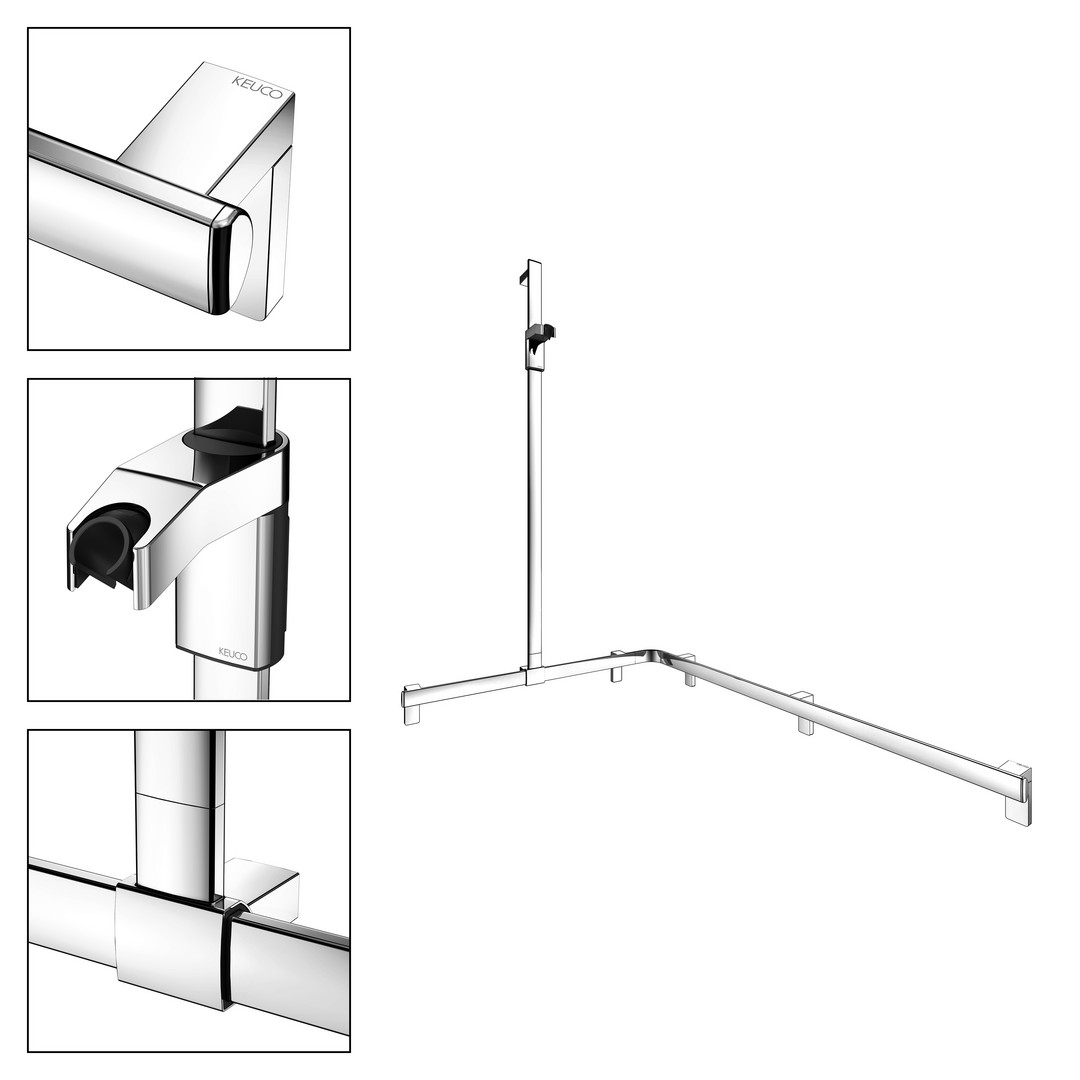 KEUCO

KEUCO