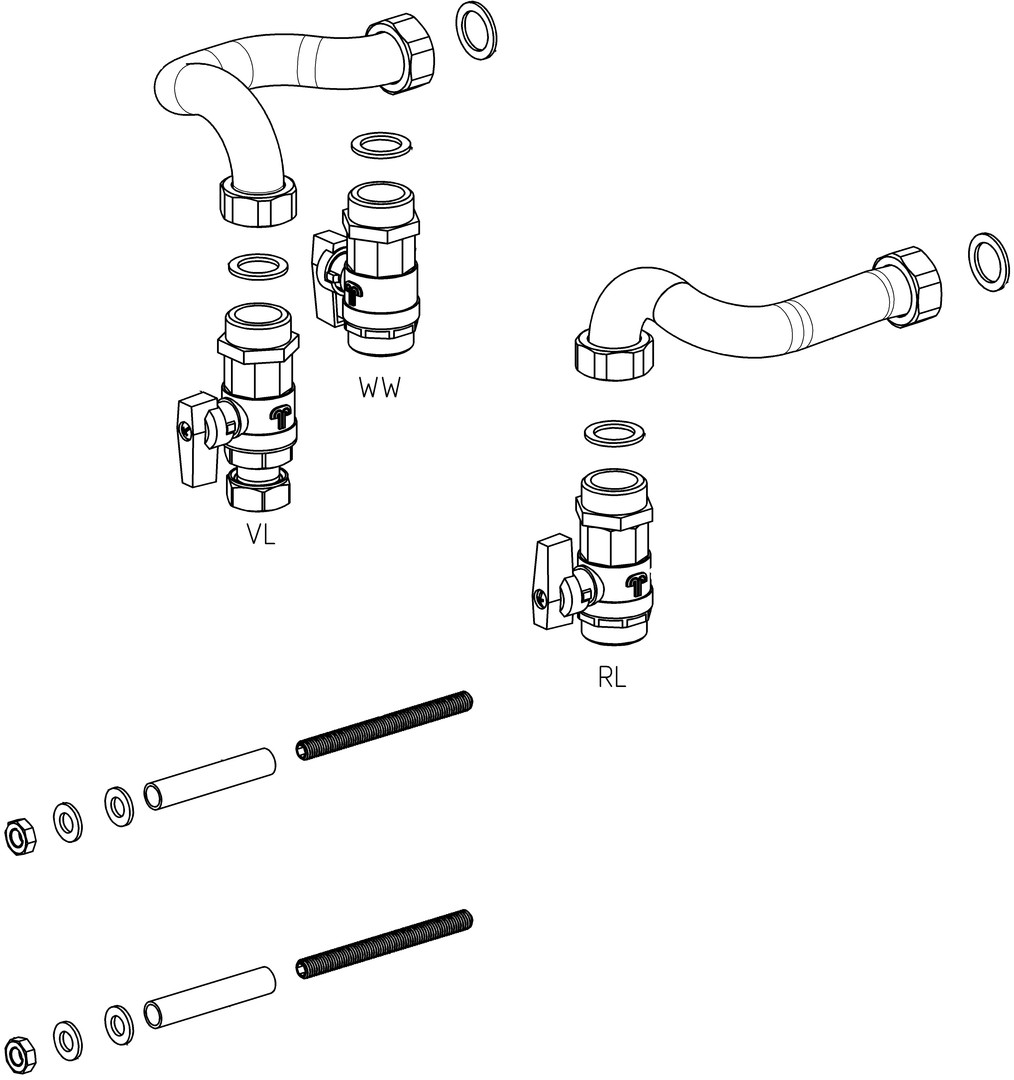 WW

VL

RL