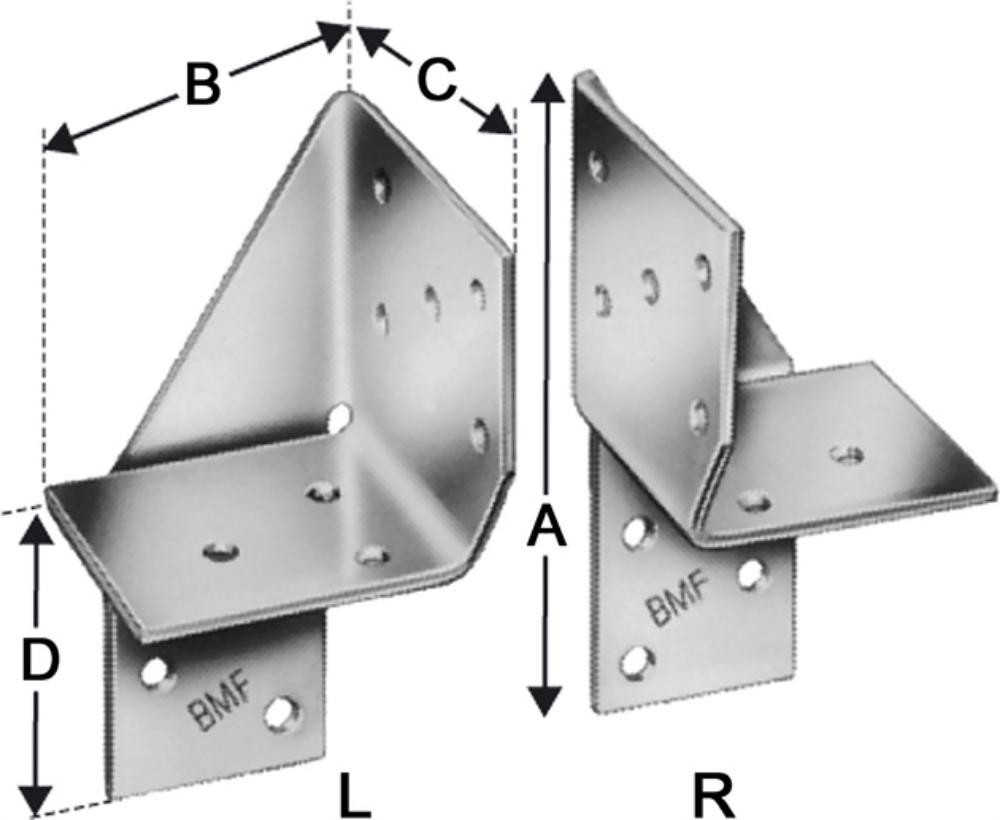 B
C
A
D
BMF
BMF
L
R