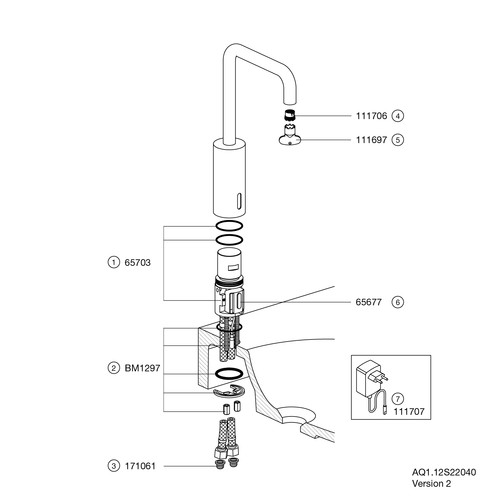 111706 4
111697 5
1 65703
65677 6
2 BM1297
7
111707
3 171061
AQ1.12S22040
Version 2