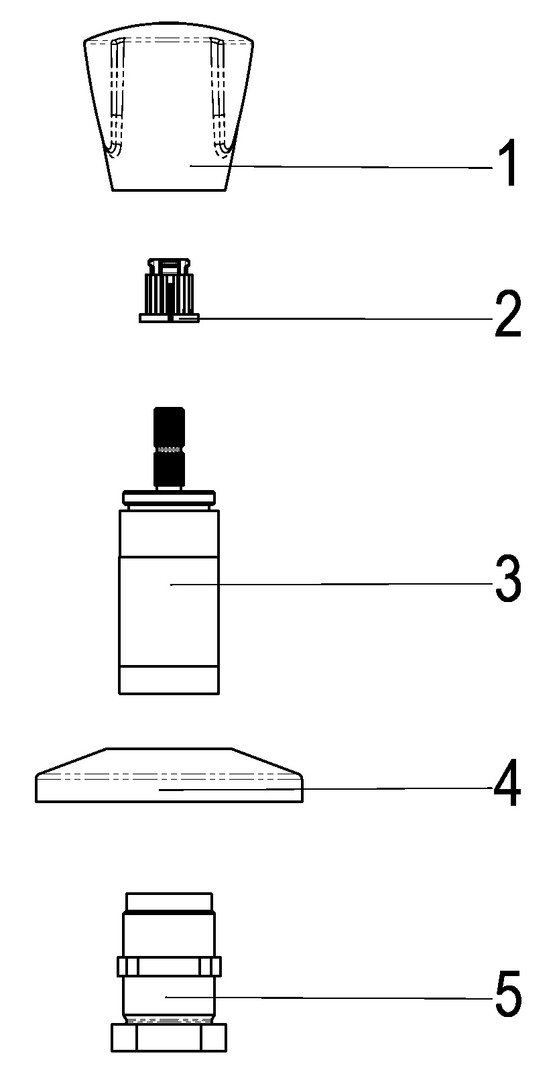 1
2
3
4
5