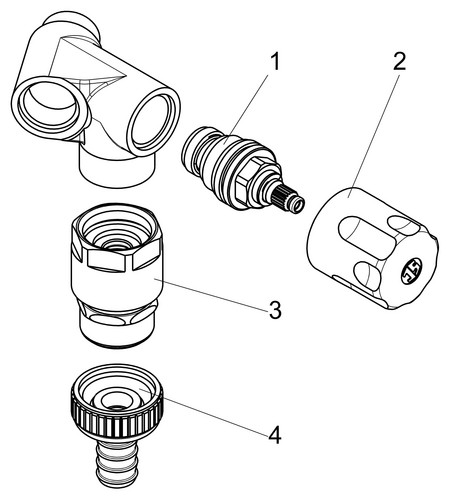 1
2
3
4