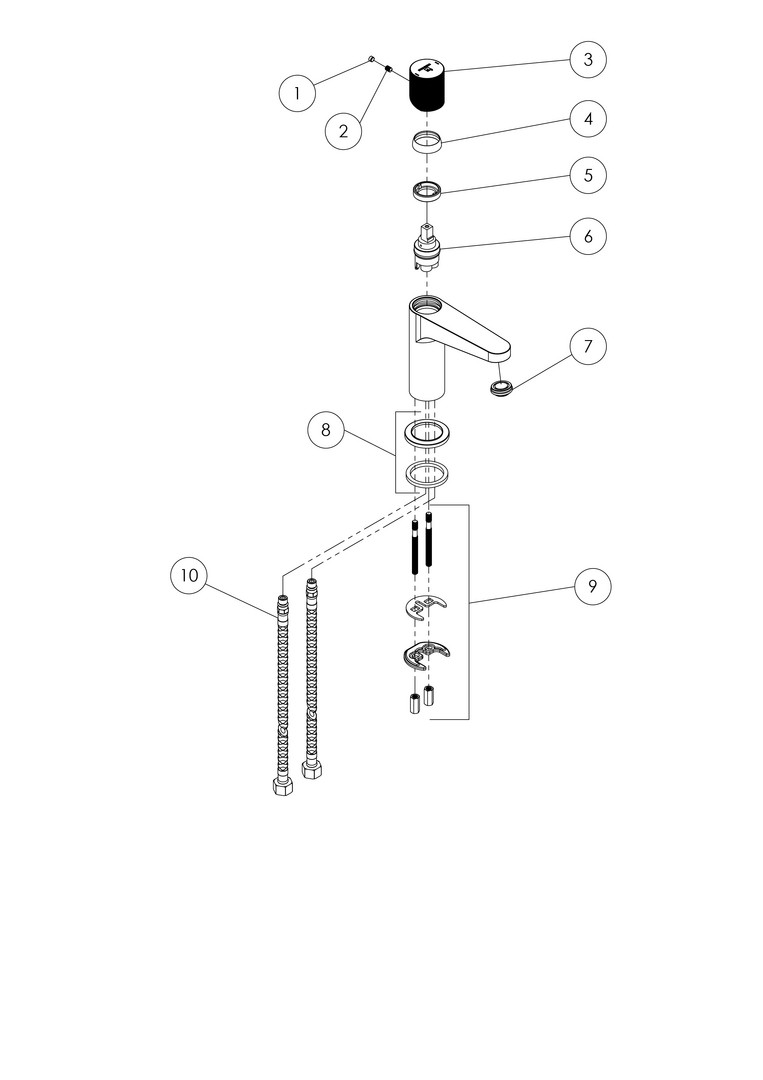 1
2
3
4
5
6
7
8
9
10