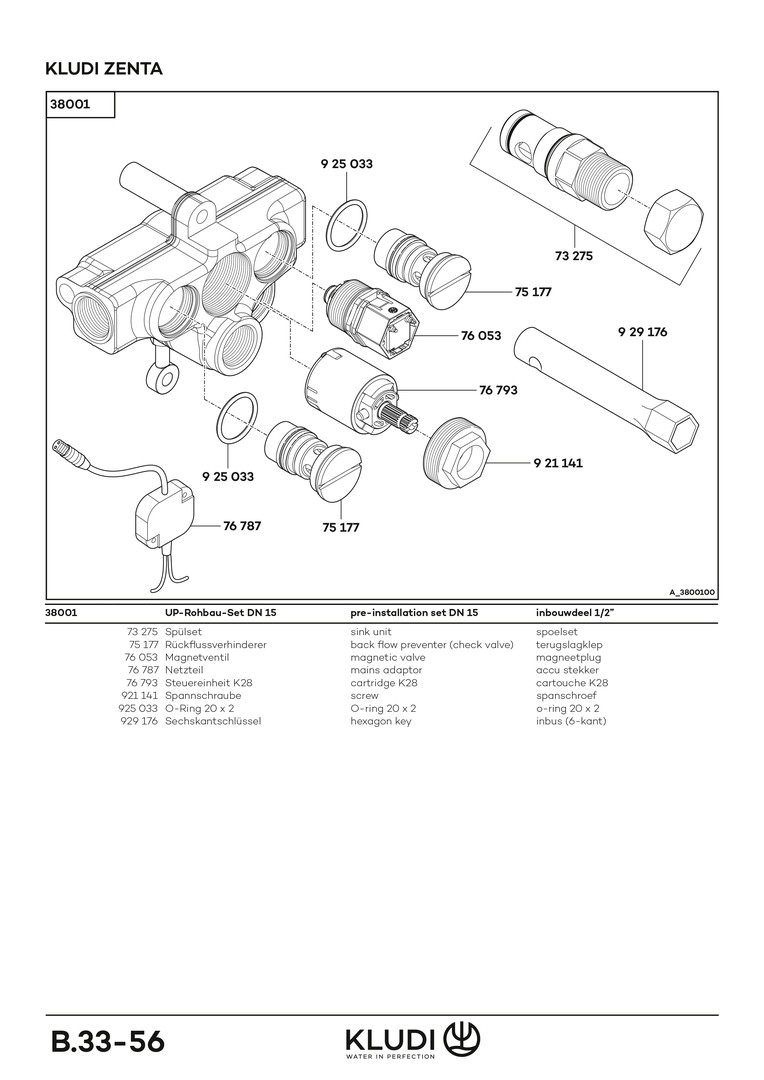 KLUDI ZENTA

38001

9 25 033

73 275

75 177

76 053

9 29 176

76 793

9 21 141

9 25 033

76 787

75 177

A_3800100

| 38001 | UP-Rohbau-Set DN 15 | pre-installation set DN 15 | inbouwdeel 1/2" |
|---|---|---|---|
| 73 275 | Spülset | sink unit | spoelset |
| 75 177 | Rückflussverhinderer | back flow preventer (check valve) | terugslagklep |
| 76 053 | Magnetventil | magnetic valve | magneetplug |
| 76 787 | Netzteil | mains adaptor | accu stekker |
| 76 793 | Steuereinheit K28 | cartridge K28 | cartouche K28 |
| 921 141 | Spannschraube | screw | spanschroef |
| 925 033 | O-Ring 20 x 2 | O-ring 20 x 2 | o-ring 20 x 2 |
| 929 176 | Sechskantschlüssel | hexagon key | inbus (6-kant) |

B.33-56

KLUDI
WATER IN PERFECTION