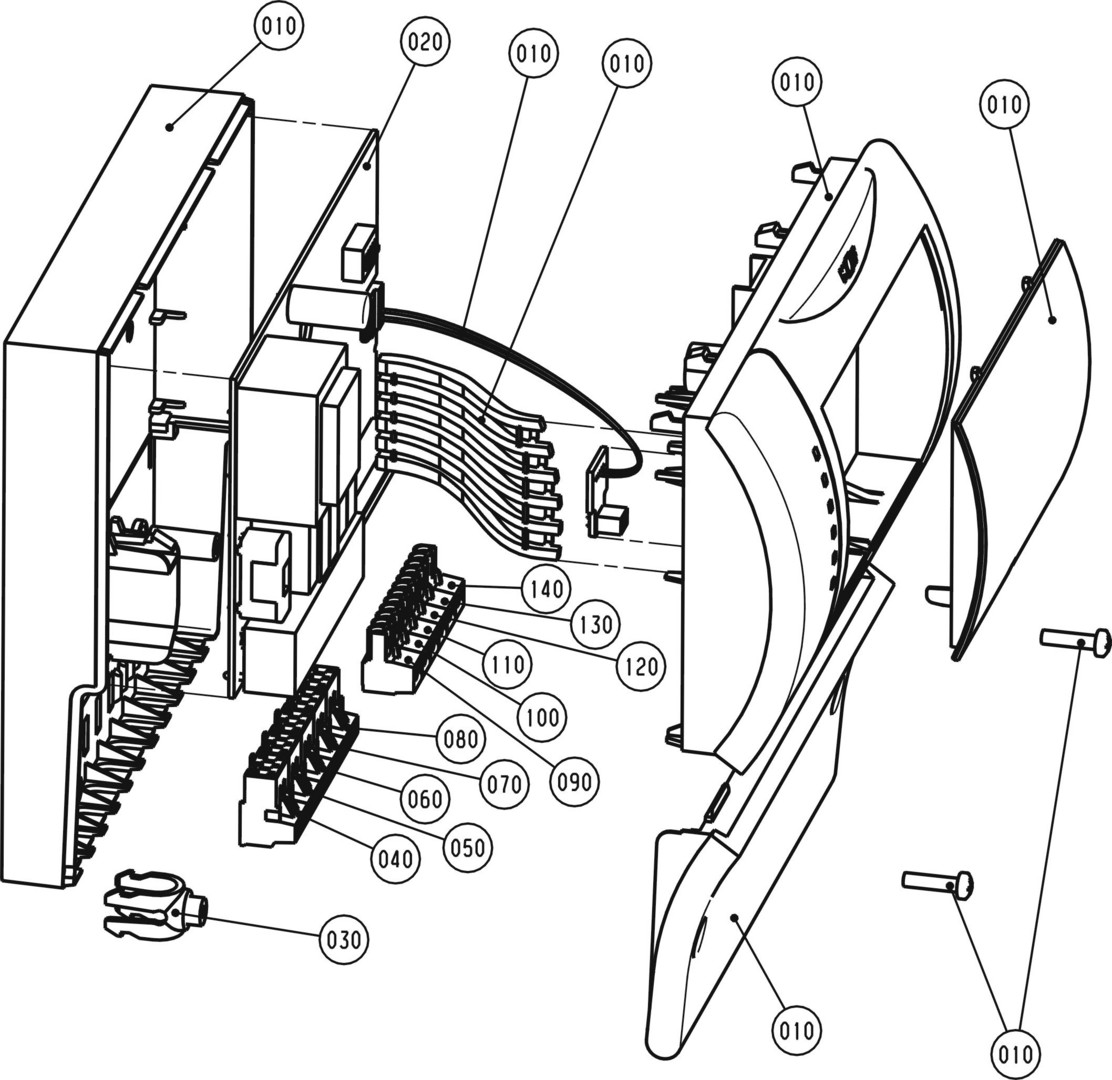 010
020
010
010
010
010
140
130
120
110
100
090
080
070
060
050
040
030
010
010