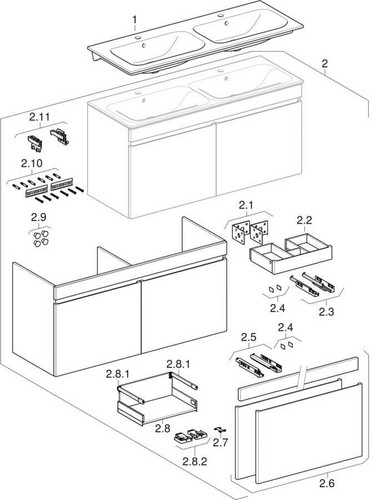 1
2
2.11
2.10
2.9
2.1
2.2
2.4
2.3
2.5
2.4
2.8.1
2.8.1
2.8
2.7
2.8.2
2.6