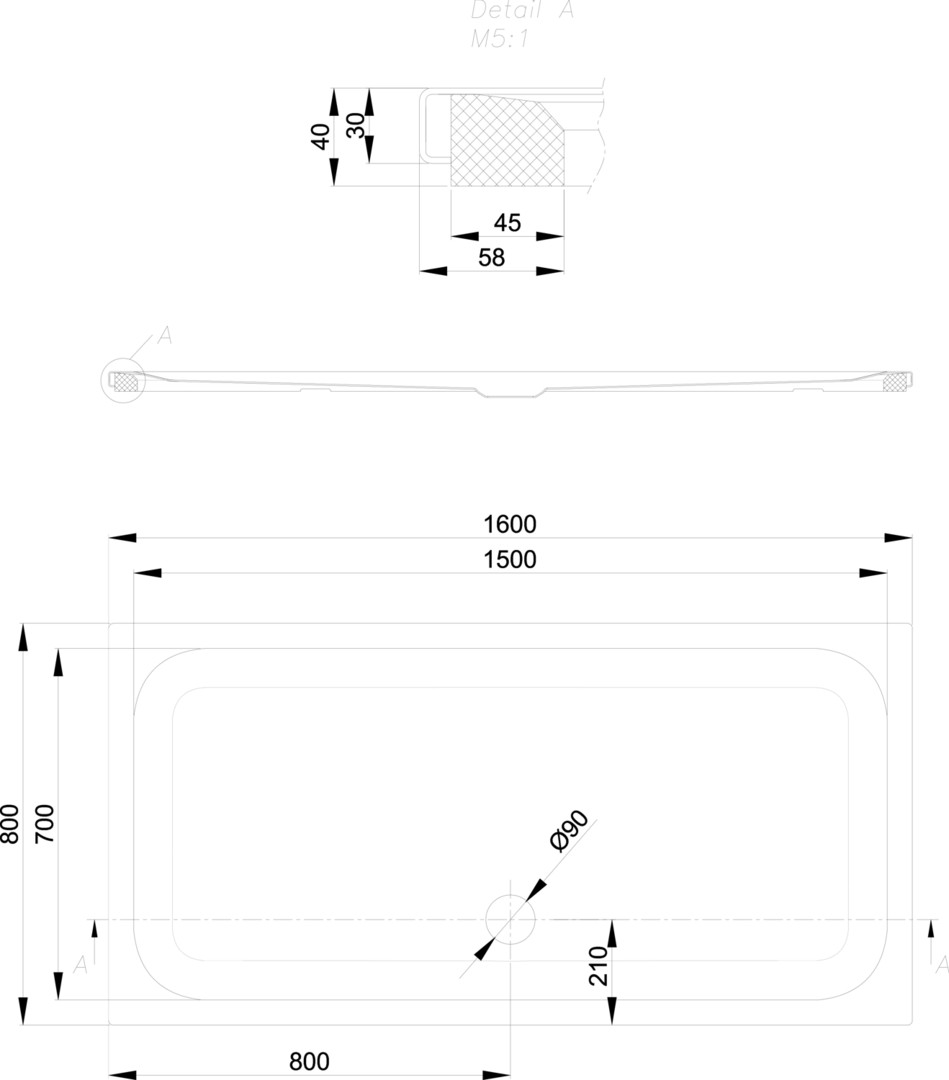 Detail A
M5:1

40
30
45
58

A

1600
1500
800
700
Ø90
210
A
A
800